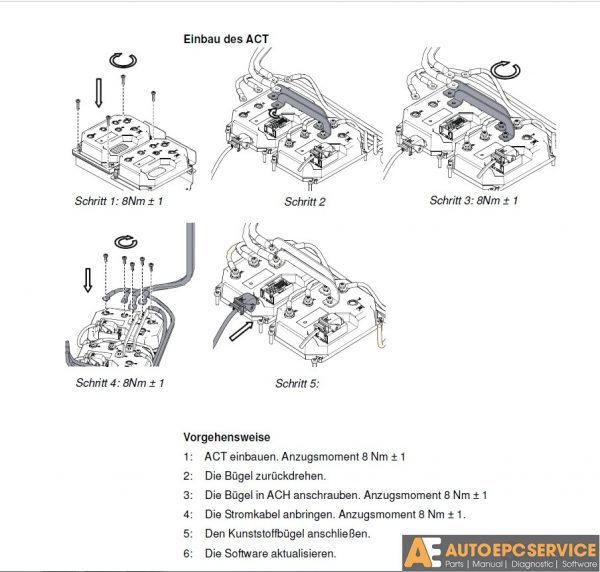 Einbau des ACT

Schritt 1: 8Nm ± 1

Schritt 2

Schritt 3: 8Nm ± 1

Schritt 4: 8Nm ± 1

Schritt 5:

Vorgehensweise

1: ACT einbauen. Anzugsmoment 8 Nm ± 1

2: Die Bügel zurückdrehen.

3: Die Bügel in ACH anschrauben. Anzugsmoment 8 Nm ± 1

4: Die Stromkabel anbringen. Anzugsmoment 8 Nm ± 1.

5: Den Kunststoffbügel anschließen.

6: Die Software aktualisieren.

AE AUTOEPCSERVICE
Parts | Manual | Diagnostic | Software