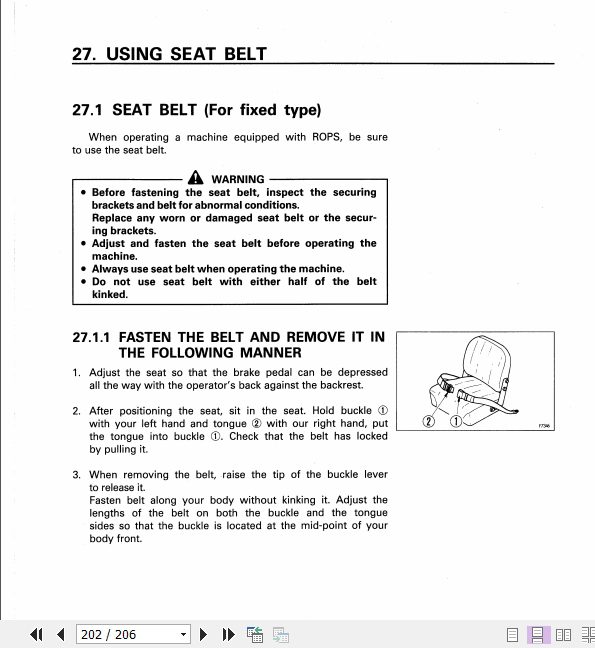 27. USING SEAT BELT

27.1 SEAT BELT (For fixed type)

When operating a machine equipped with ROPS, be sure to use the seat belt.

WARNING

• Before fastening the seat belt, inspect the securing brackets and belt for abnormal conditions. Replace any worn or damaged seat belt or the securing brackets.
• Adjust and fasten the seat belt before operating the machine.
• Always use seat belt when operating the machine.
• Do not use seat belt with either half of the belt kinked.

27.1.1 FASTEN THE BELT AND REMOVE IT IN THE FOLLOWING MANNER

1. Adjust the seat so that the brake pedal can be depressed all the way with the operator's back against the backrest.

2. After positioning the seat, sit in the seat. Hold buckle ① with your left hand and tongue ② with our right hand, put the tongue into buckle ①. Check that the belt has locked by pulling it.

3. When removing the belt, raise the tip of the buckle lever to release it.
Fasten belt along your body without kinking it. Adjust the lengths of the belt on both the buckle and the tongue sides so that the buckle is located at the mid-point of your body front.

② ①

F7346

202 / 206