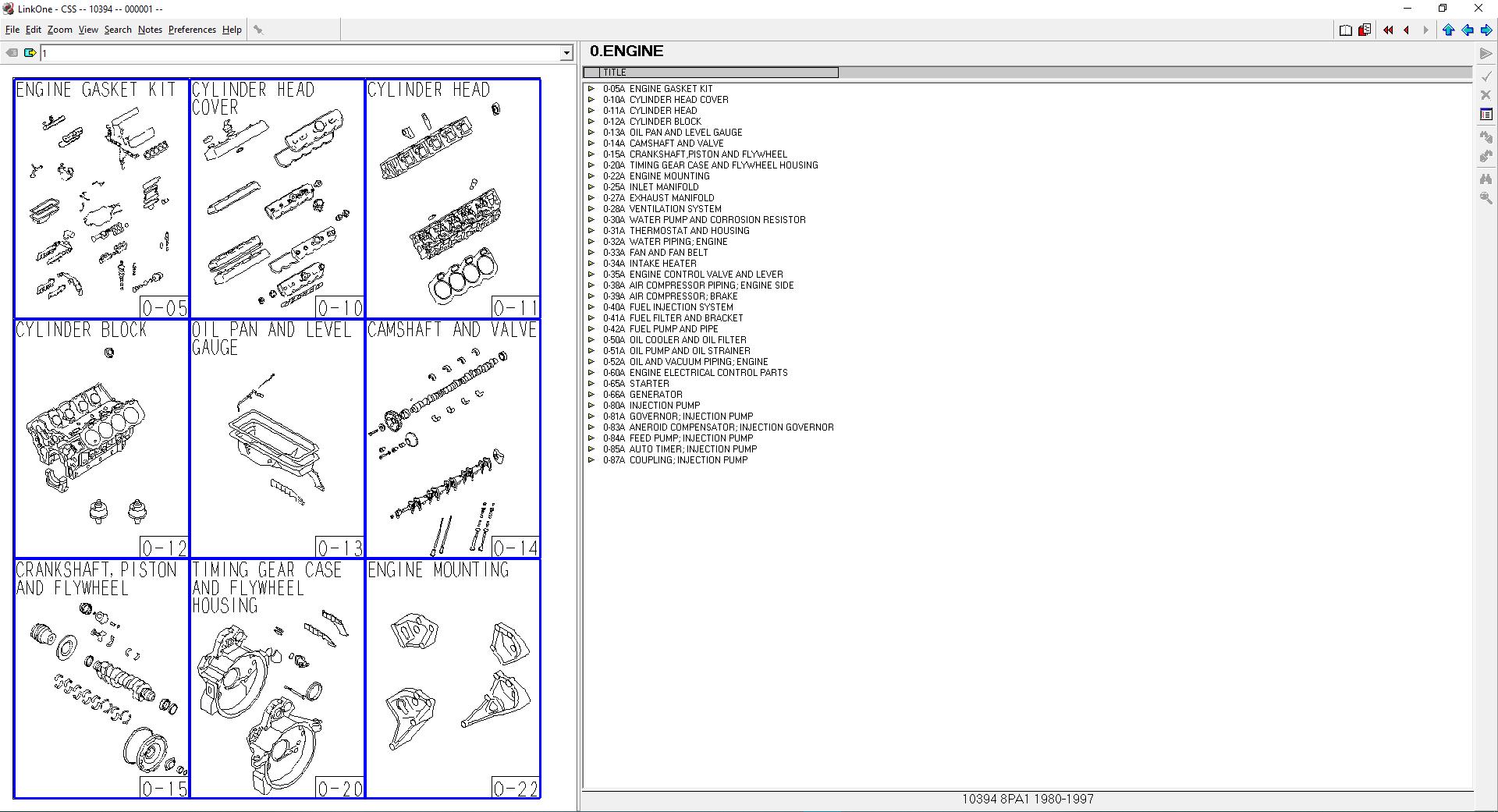 LinkOne - CSS -- 10394 -- 000001 --

File Edit Zoom View Search Notes Preferences Help

1

ENGINE GASKET KIT
0-05

CYLINDER HEAD COVER
0-10

CYLINDER HEAD
0-11

CYLINDER BLOCK
0-12

OIL PAN AND LEVEL GAUGE
0-13

CAMSHAFT AND VALVE
0-14

CRANKSHAFT, PISTON AND FLYWHEEL
0-15

TIMING GEAR CASE AND FLYWHEEL HOUSING
0-20

ENGINE MOUNTING
0-22

0.ENGINE

TITLE

0-05A ENGINE GASKET KIT
0-10A CYLINDER HEAD COVER
0-11A CYLINDER HEAD
0-12A CYLINDER BLOCK
0-13A OIL PAN AND LEVEL GAUGE
0-14A CAMSHAFT AND VALVE
0-15A CRANKSHAFT,PISTON AND FLYWHEEL
0-20A TIMING GEAR CASE AND FLYWHEEL HOUSING
0-22A ENGINE MOUNTING
0-25A INLET MANIFOLD
0-27A EXHAUST MANIFOLD
0-28A VENTILATION SYSTEM
0-30A WATER PUMP AND CORROSION RESISTOR
0-31A THERMOSTAT AND HOUSING
0-32A WATER PIPING; ENGINE
0-33A FAN AND FAN BELT
0-34A INTAKE HEATER
0-35A ENGINE CONTROL VALVE AND LEVER
0-38A AIR COMPRESSOR PIPING; ENGINE SIDE
0-39A AIR COMPRESSOR; BRAKE
0-40A FUEL INJECTION SYSTEM
0-41A FUEL FILTER AND BRACKET
0-42A FUEL PUMP AND PIPE
0-50A OIL COOLER AND OIL FILTER
0-51A OIL PUMP AND OIL STRAINER
0-52A OIL AND VACUUM PIPING; ENGINE
0-60A ENGINE ELECTRICAL CONTROL PARTS
0-65A STARTER
0-66A GENERATOR
0-80A INJECTION PUMP
0-81A GOVERNOR; INJECTION PUMP
0-83A ANEROID COMPENSATOR; INJECTION GOVERNOR
0-84A FEED PUMP; INJECTION PUMP
0-85A AUTO TIMER; INJECTION PUMP
0-87A COUPLING; INJECTION PUMP

10394 8PA1 1980-1997