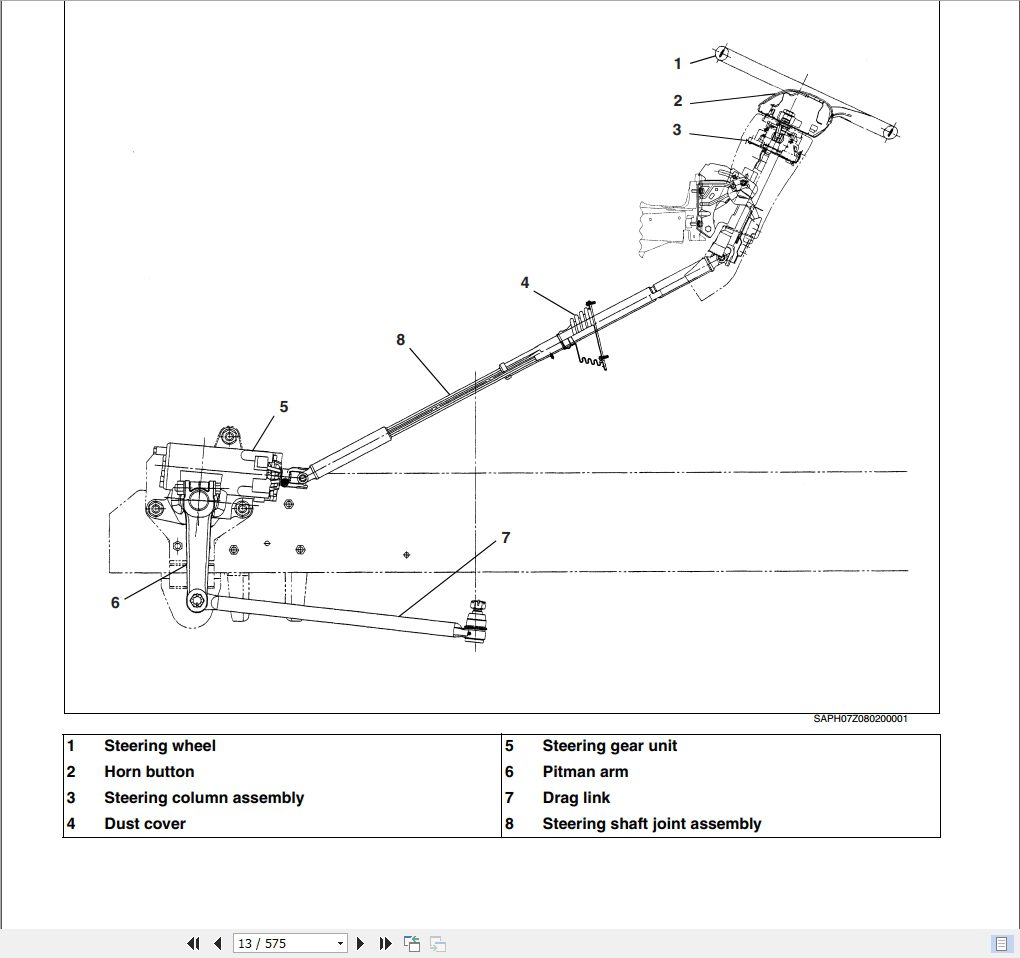 1
2
3
4
8
5
7
6

SAPH07Z080200001

| 1 | Steering wheel | 5 | Steering gear unit |
|---|---|---|---|
| 2 | Horn button | 6 | Pitman arm |
| 3 | Steering column assembly | 7 | Drag link |
| 4 | Dust cover | 8 | Steering shaft joint assembly |

13 / 575