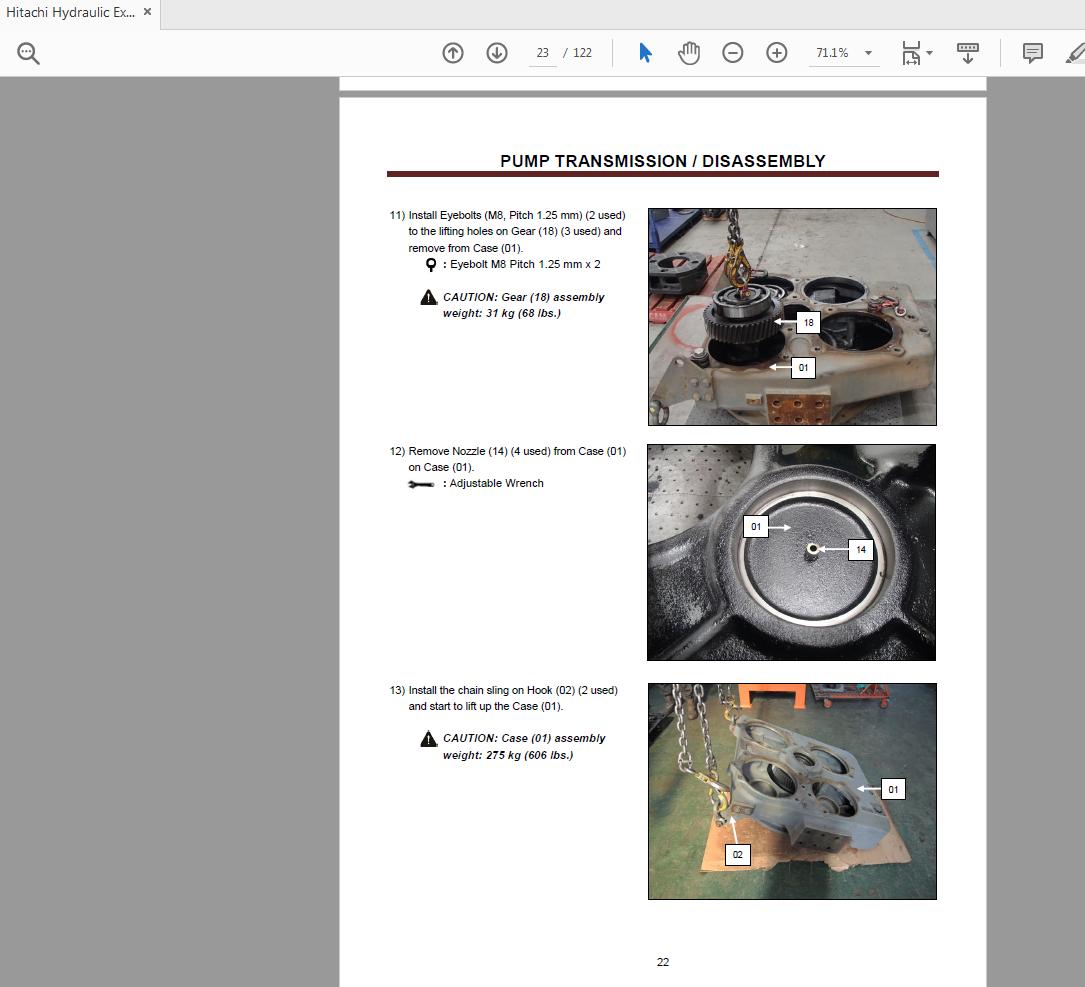 Hitachi Hydraulic Ex... ×

23 / 122

71.1%

PUMP TRANSMISSION / DISASSEMBLY

11) Install Eyebolts (M8, Pitch 1.25 mm) (2 used) to the lifting holes on Gear (18) (3 used) and remove from Case (01).
: Eyebolt M8 Pitch 1.25 mm x 2

CAUTION: Gear (18) assembly weight: 31 kg (68 lbs.)

18

01

12) Remove Nozzle (14) (4 used) from Case (01) on Case (01).
: Adjustable Wrench

01

14

13) Install the chain sling on Hook (02) (2 used) and start to lift up the Case (01).

CAUTION: Case (01) assembly weight: 275 kg (606 lbs.)

01

02

22