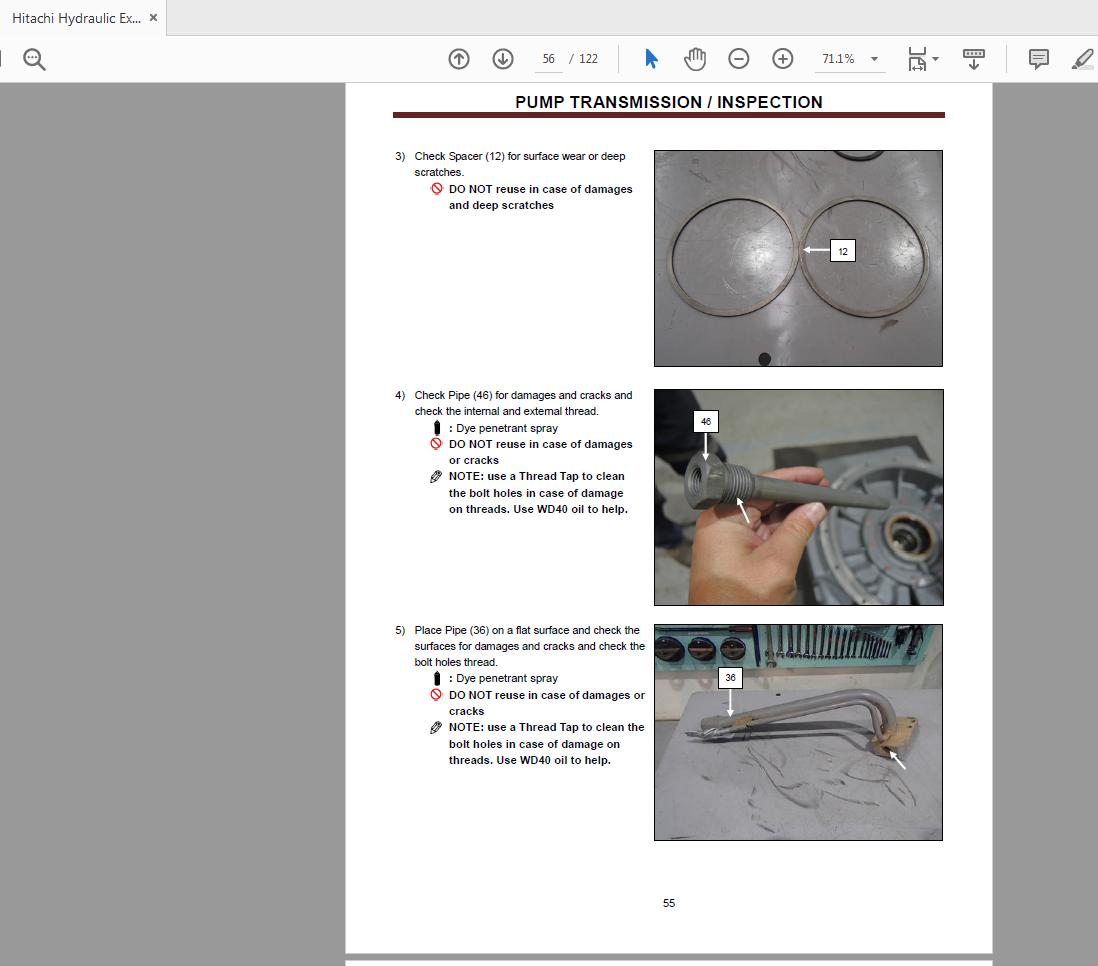 Hitachi Hydraulic Ex... ×

56 / 122

71.1%

PUMP TRANSMISSION / INSPECTION

3) Check Spacer (12) for surface wear or deep scratches.
DO NOT reuse in case of damages and deep scratches

12

4) Check Pipe (46) for damages and cracks and check the internal and external thread.
: Dye penetrant spray
DO NOT reuse in case of damages or cracks
NOTE: use a Thread Tap to clean the bolt holes in case of damage on threads. Use WD40 oil to help.

46

5) Place Pipe (36) on a flat surface and check the surfaces for damages and cracks and check the bolt holes thread.
: Dye penetrant spray
DO NOT reuse in case of damages or cracks
NOTE: use a Thread Tap to clean the bolt holes in case of damage on threads. Use WD40 oil to help.

36

55