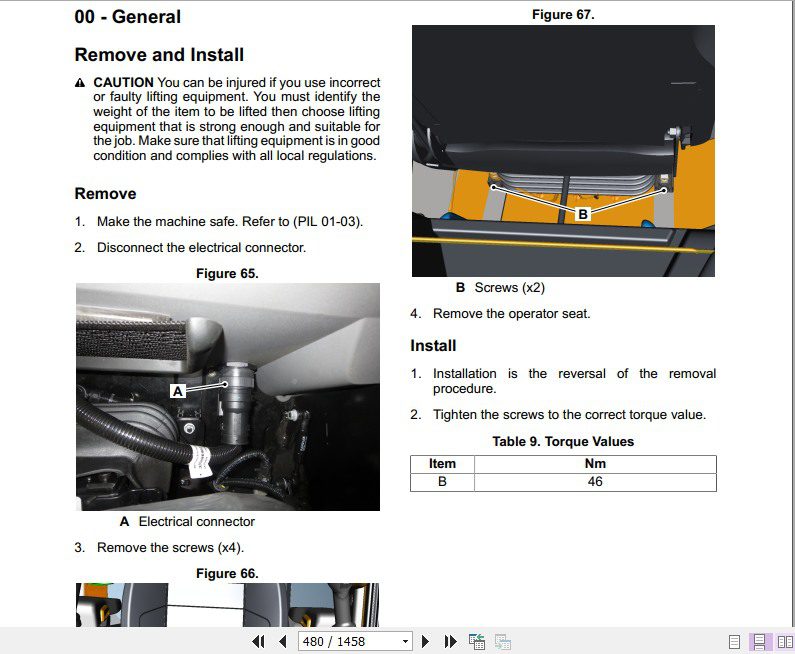 00 - General

Remove and Install

CAUTION You can be injured if you use incorrect or faulty lifting equipment. You must identify the weight of the item to be lifted then choose lifting equipment that is strong enough and suitable for the job. Make sure that lifting equipment is in good condition and complies with all local regulations.

Remove

1. Make the machine safe. Refer to (PIL 01-03).

2. Disconnect the electrical connector.

Figure 65.

A

A Electrical connector

3. Remove the screws (x4).

Figure 66.

Figure 67.

B

B Screws (x2)

4. Remove the operator seat.

Install

1. Installation is the reversal of the removal procedure.

2. Tighten the screws to the correct torque value.

Table 9. Torque Values

| Item | Nm |
|---|---|
| B | 46 |

480 / 1458