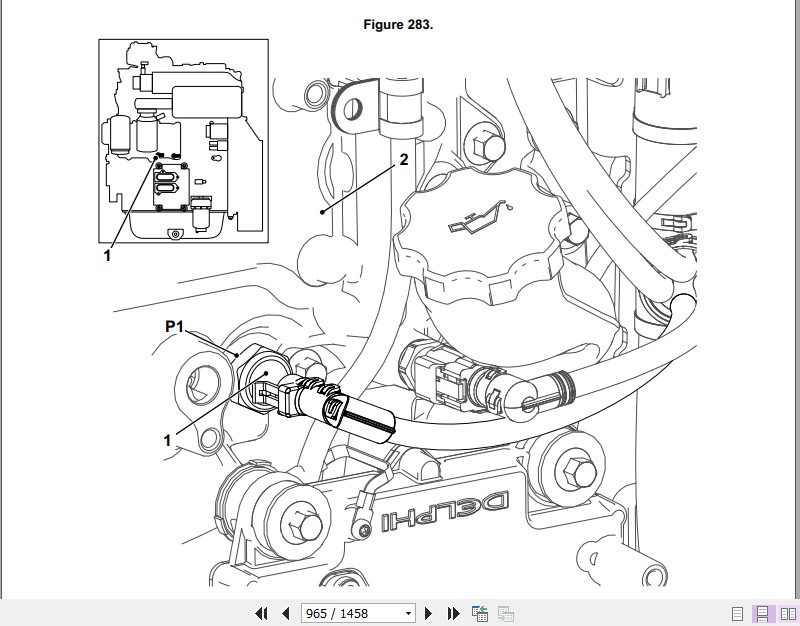 Figure 283.

1

2

P1

1

DELPHI

965 / 1458