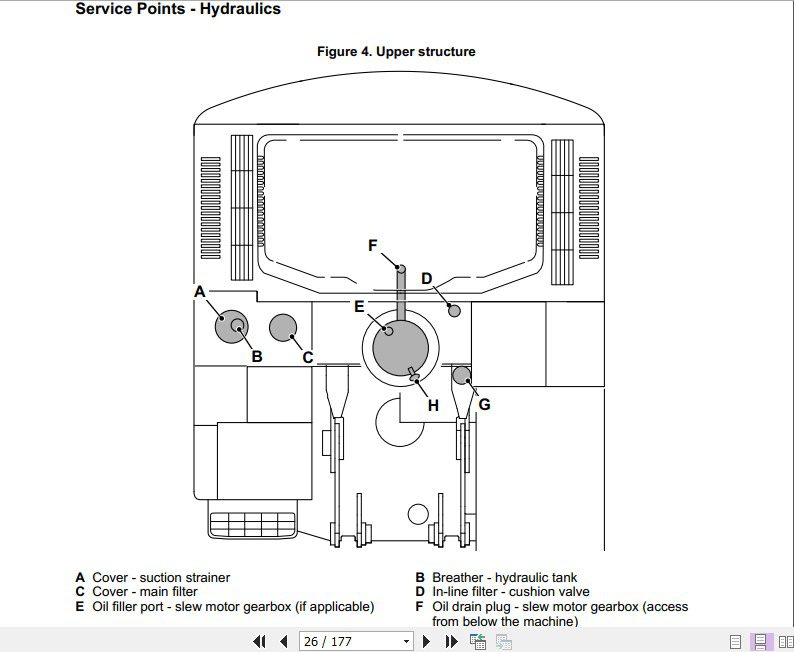 Service Points - Hydraulics

Figure 4. Upper structure

F
D
A
E
B
C
H
G

A Cover - suction strainer
C Cover - main filter
E Oil filler port - slew motor gearbox (if applicable)

B Breather - hydraulic tank
D In-line filter - cushion valve
F Oil drain plug - slew motor gearbox (access from below the machine)

26 / 177