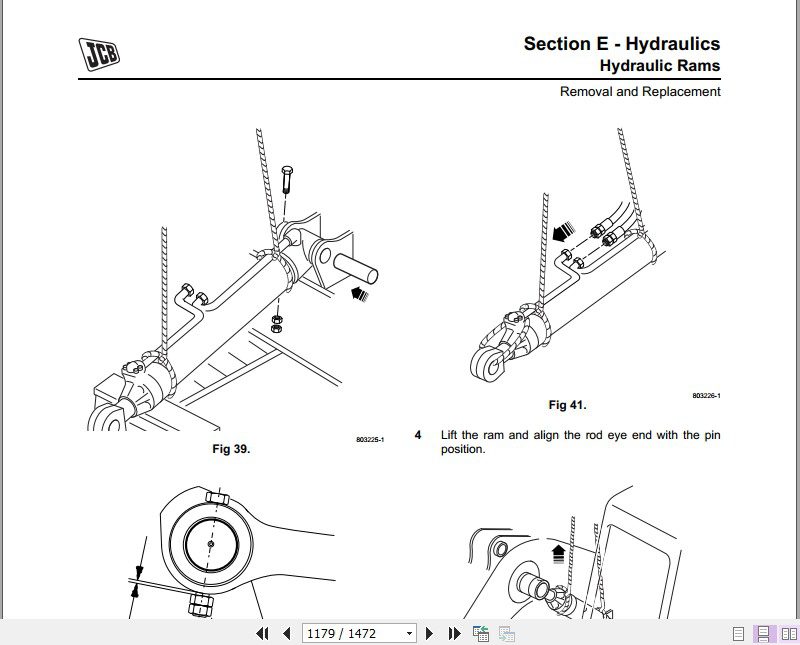 JCB

Section E - Hydraulics
Hydraulic Rams

Removal and Replacement

803225-1
Fig 39.

803226-1
Fig 41.

4 Lift the ram and align the rod eye end with the pin position.

1179 / 1472