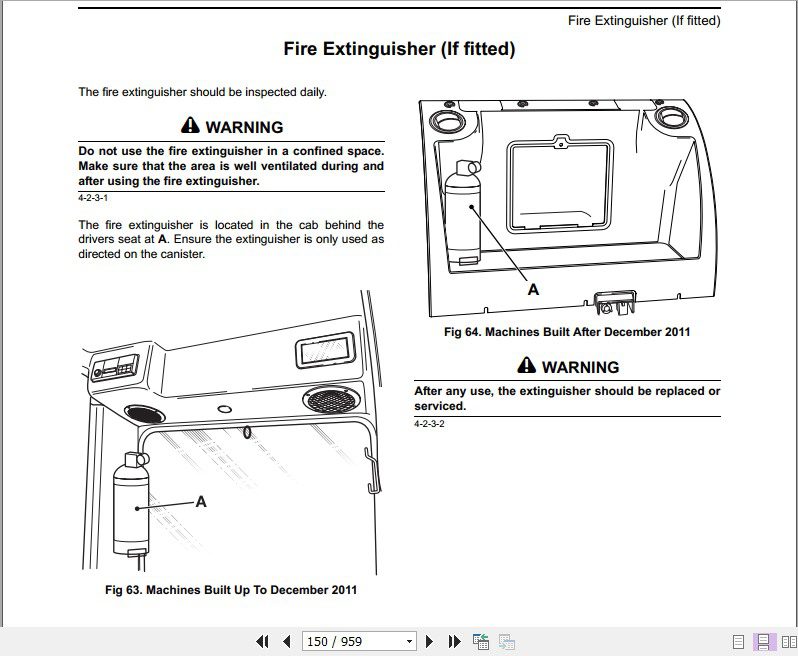 Fire Extinguisher (If fitted)

Fire Extinguisher (If fitted)

The fire extinguisher should be inspected daily.

WARNING

Do not use the fire extinguisher in a confined space. Make sure that the area is well ventilated during and after using the fire extinguisher.

4-2-3-1

The fire extinguisher is located in the cab behind the drivers seat at A. Ensure the extinguisher is only used as directed on the canister.

A

Fig 63. Machines Built Up To December 2011

A

Fig 64. Machines Built After December 2011

WARNING

After any use, the extinguisher should be replaced or serviced.

4-2-3-2

150 / 959