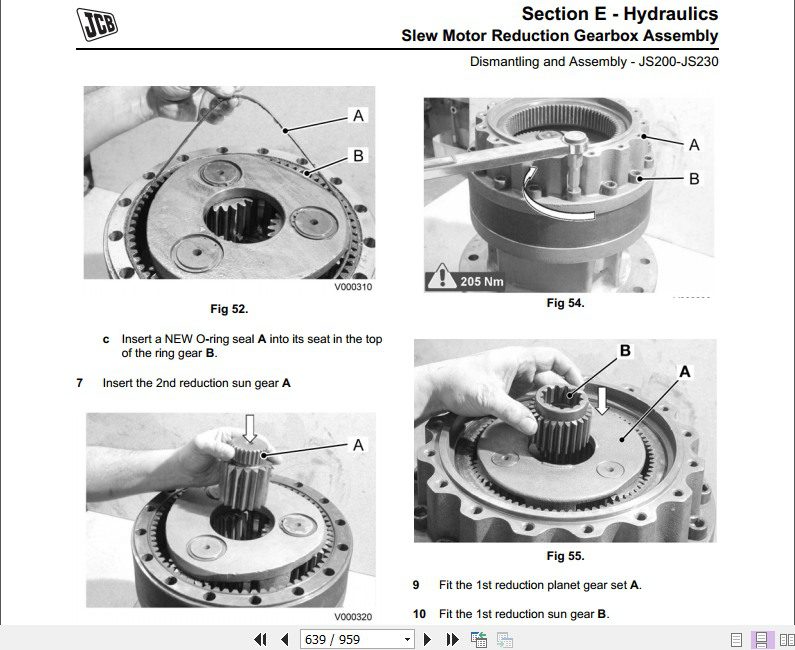 JCB

Section E - Hydraulics
Slew Motor Reduction Gearbox Assembly

Dismantling and Assembly - JS200-JS230

A

B

V000310

Fig 52.

c Insert a NEW O-ring seal **A** into its seat in the top of the ring gear **B**.

7 Insert the 2nd reduction sun gear **A**

A

V000320

A

B

205 Nm

Fig 54.

B

A

Fig 55.

9 Fit the 1st reduction planet gear set **A**.

10 Fit the 1st reduction sun gear **B**.

639 / 959