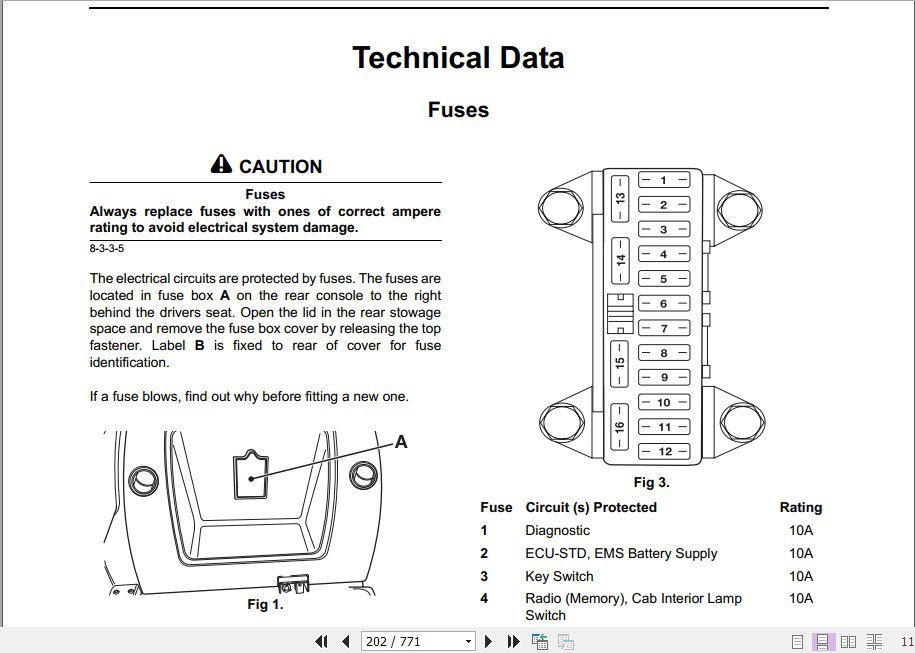 Technical Data

Fuses

CAUTION

Fuses
Always replace fuses with ones of correct ampere rating to avoid electrical system damage.
8-3-3-5

The electrical circuits are protected by fuses. The fuses are located in fuse box **A** on the rear console to the right behind the drivers seat. Open the lid in the rear stowage space and remove the fuse box cover by releasing the top fastener. Label **B** is fixed to rear of cover for fuse identification.

If a fuse blows, find out why before fitting a new one.

A

Fig 1.

13 14 15 16
1 2 3 4 5 6 7 8 9 10 11 12

Fig 3.

| Fuse | Circuit (s) Protected | Rating |
|---|---|---|
| 1 | Diagnostic | 10A |
| 2 | ECU-STD, EMS Battery Supply | 10A |
| 3 | Key Switch | 10A |
| 4 | Radio (Memory), Cab Interior Lamp Switch | 10A |

202 / 771

11