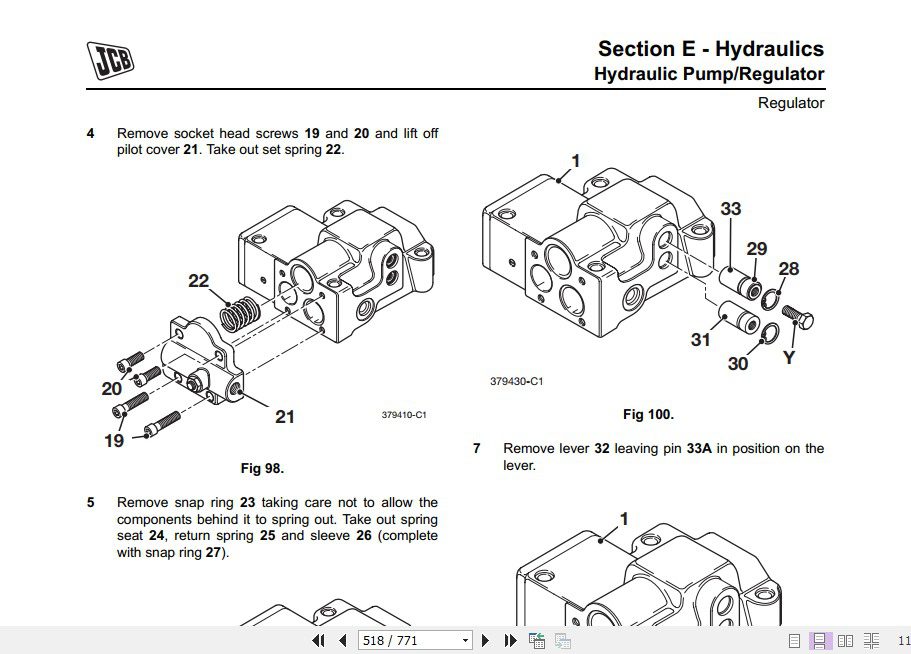 JCB

Section E - Hydraulics
Hydraulic Pump/Regulator

Regulator

4 Remove socket head screws **19** and **20** and lift off pilot cover **21**. Take out set spring **22**.

22
20
19
21
379410-C1

Fig 98.

5 Remove snap ring **23** taking care not to allow the components behind it to spring out. Take out spring seat **24**, return spring **25** and sleeve **26** (complete with snap ring **27**).

1
33
29
28
31
30
Y
379430-C1

Fig 100.

7 Remove lever **32** leaving pin **33A** in position on the lever.

1

518 / 771

11