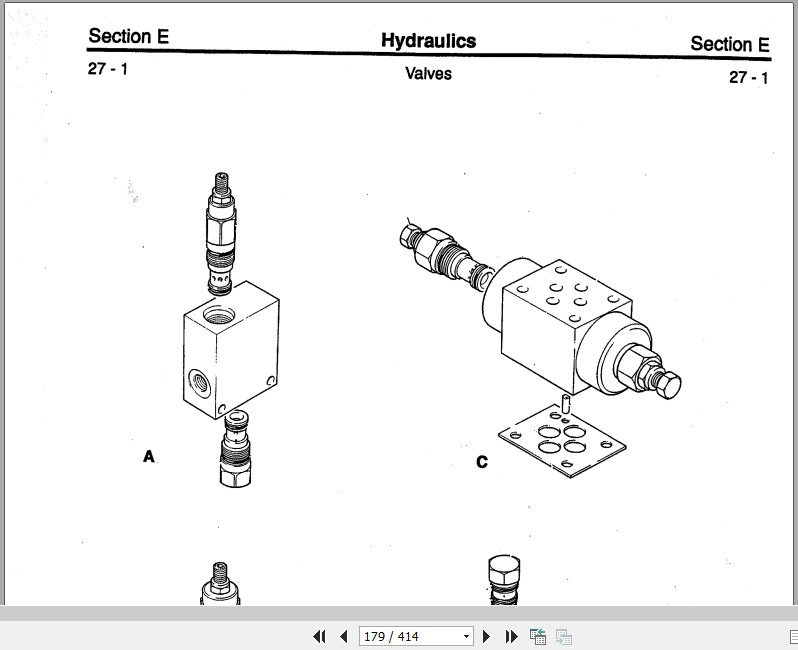 Section E
Hydraulics
Section E
27 - 1
Valves
27 - 1

A

C

179 / 414