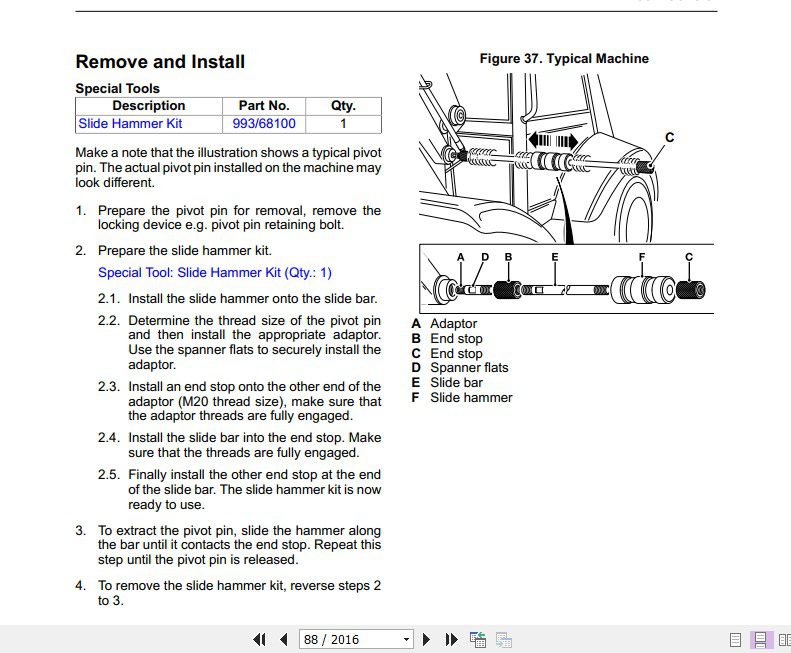 Remove and Install

Special Tools

| Description | Part No. | Qty. |
|---|---|---|
| Slide Hammer Kit | 993/68100 | 1 |

Make a note that the illustration shows a typical pivot pin. The actual pivot pin installed on the machine may look different.

1. Prepare the pivot pin for removal, remove the locking device e.g. pivot pin retaining bolt.

2. Prepare the slide hammer kit.

Special Tool: Slide Hammer Kit (Qty.: 1)

2.1. Install the slide hammer onto the slide bar.

2.2. Determine the thread size of the pivot pin and then install the appropriate adaptor. Use the spanner flats to securely install the adaptor.

2.3. Install an end stop onto the other end of the adaptor (M20 thread size), make sure that the adaptor threads are fully engaged.

2.4. Install the slide bar into the end stop. Make sure that the threads are fully engaged.

2.5. Finally install the other end stop at the end of the slide bar. The slide hammer kit is now ready to use.

3. To extract the pivot pin, slide the hammer along the bar until it contacts the end stop. Repeat this step until the pivot pin is released.

4. To remove the slide hammer kit, reverse steps 2 to 3.

Figure 37. Typical Machine

C

A D B E F C

A Adaptor
B End stop
C End stop
D Spanner flats
E Slide bar
F Slide hammer

88 / 2016