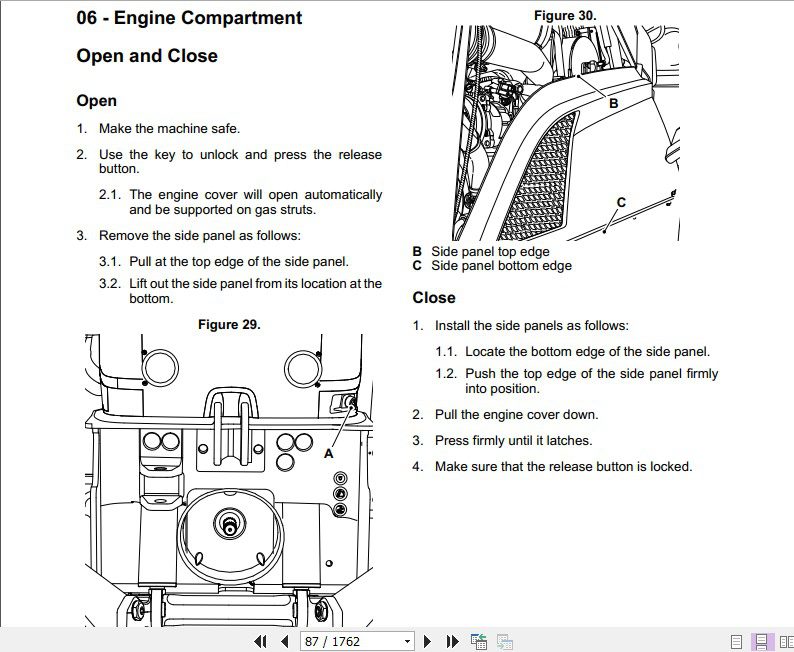 06 - Engine Compartment

Open and Close

Open

1. Make the machine safe.

2. Use the key to unlock and press the release button.

2.1. The engine cover will open automatically and be supported on gas struts.

3. Remove the side panel as follows:

3.1. Pull at the top edge of the side panel.

3.2. Lift out the side panel from its location at the bottom.

Figure 29.

A

Figure 30.

B

C

B Side panel top edge
C Side panel bottom edge

Close

1. Install the side panels as follows:

1.1. Locate the bottom edge of the side panel.

1.2. Push the top edge of the side panel firmly into position.

2. Pull the engine cover down.

3. Press firmly until it latches.

4. Make sure that the release button is locked.

87 / 1762