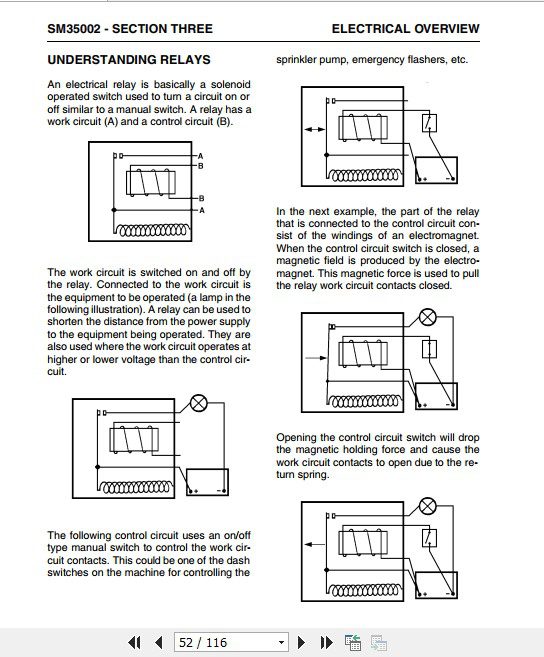 SM35002 - SECTION THREE

ELECTRICAL OVERVIEW

UNDERSTANDING RELAYS

An electrical relay is basically a solenoid operated switch used to turn a circuit on or off similar to a manual switch. A relay has a work circuit (A) and a control circuit (B).

A
B
B
A

The work circuit is switched on and off by the relay. Connected to the work circuit is the equipment to be operated (a lamp in the following illustration). A relay can be used to shorten the distance from the power supply to the equipment being operated. They are also used where the work circuit operates at higher or lower voltage than the control circuit.

+ -

The following control circuit uses an on/off type manual switch to control the work circuit contacts. This could be one of the dash switches on the machine for controlling the sprinkler pump, emergency flashers, etc.

+ -

In the next example, the part of the relay that is connected to the control circuit consist of the windings of an electromagnet. When the control circuit switch is closed, a magnetic field is produced by the electromagnet. This magnetic force is used to pull the relay work circuit contacts closed.

+ -

Opening the control circuit switch will drop the magnetic holding force and cause the work circuit contacts to open due to the return spring.

+ -

52 / 116