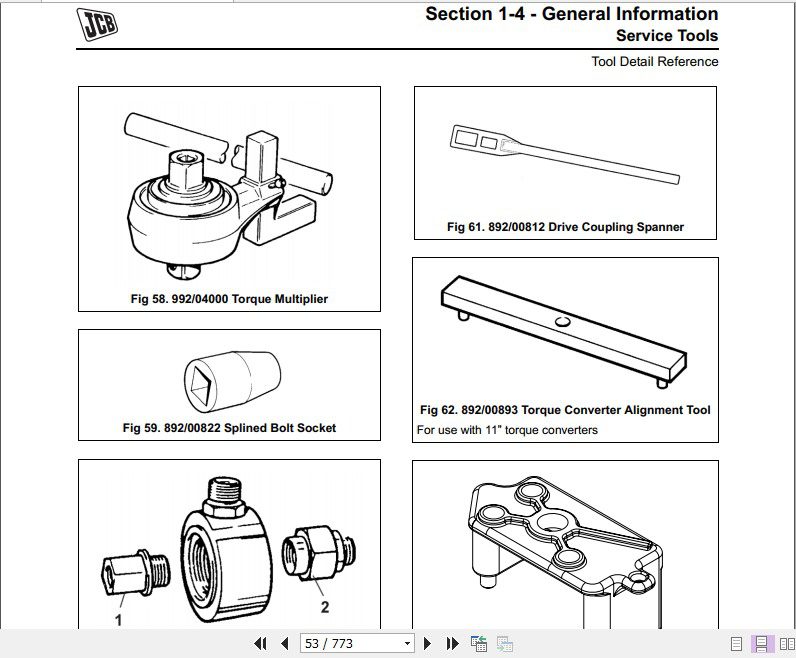 JCB

Section 1-4 - General Information
Service Tools

Tool Detail Reference

Fig 58. 992/04000 Torque Multiplier

Fig 59. 892/00822 Splined Bolt Socket

1

2

Fig 61. 892/00812 Drive Coupling Spanner

Fig 62. 892/00893 Torque Converter Alignment Tool
For use with 11" torque converters

53 / 773