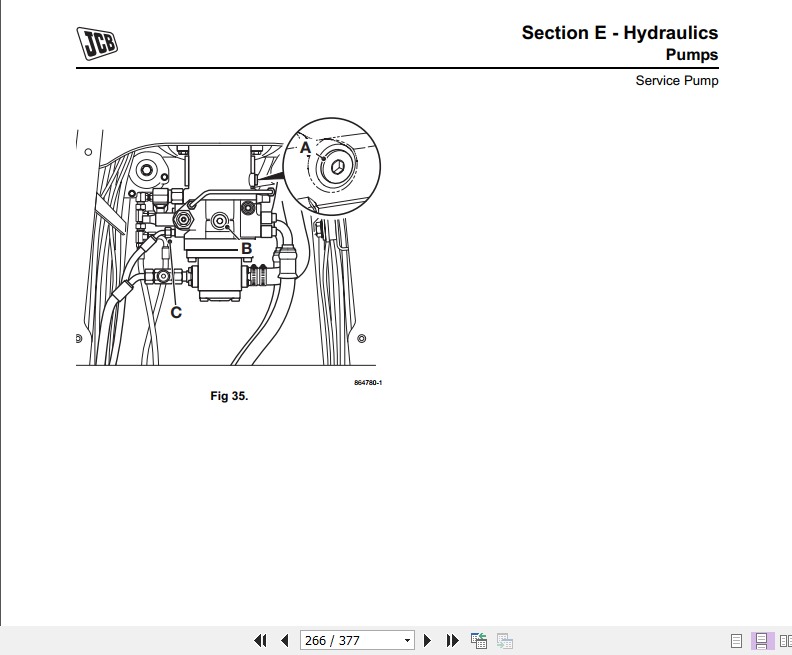 JCB

Section E - Hydraulics
Pumps

Service Pump

A

B

C

864780-1

Fig 35.

266 / 377