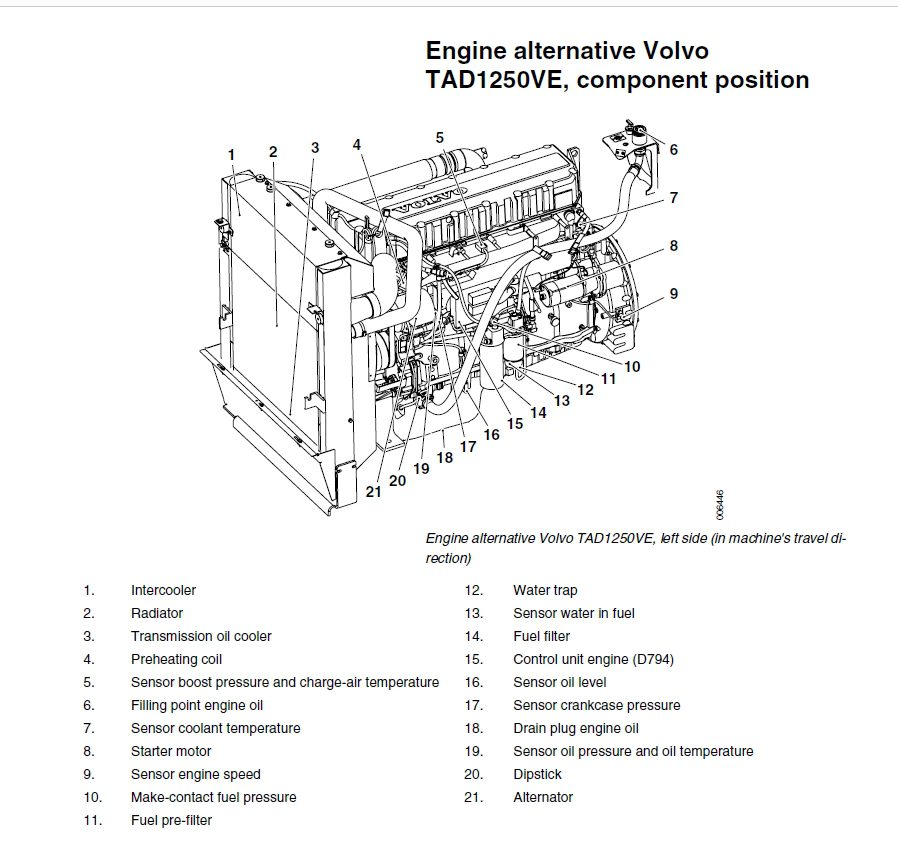 Engine alternative Volvo TAD1250VE, component position

1
2
3
4
5
6
7
8
9
10
11
12
13
14
15
16
17
18
19
20
21

VOLVO

006446

Engine alternative Volvo TAD1250VE, left side (in machine's travel direction)

1. Intercooler
2. Radiator
3. Transmission oil cooler
4. Preheating coil
5. Sensor boost pressure and charge-air temperature
6. Filling point engine oil
7. Sensor coolant temperature
8. Starter motor
9. Sensor engine speed
10. Make-contact fuel pressure
11. Fuel pre-filter

12. Water trap
13. Sensor water in fuel
14. Fuel filter
15. Control unit engine (D794)
16. Sensor oil level
17. Sensor crankcase pressure
18. Drain plug engine oil
19. Sensor oil pressure and oil temperature
20. Dipstick
21. Alternator