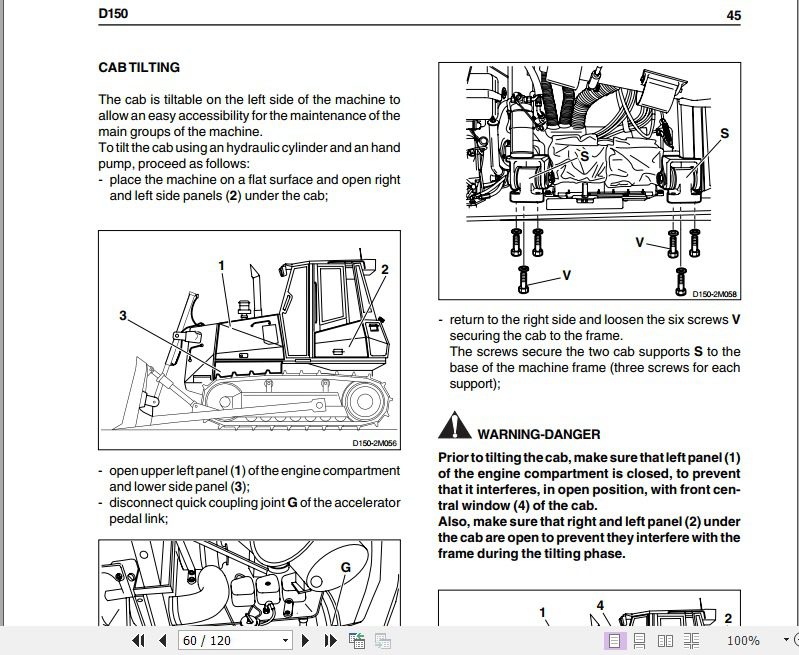 D150

45

CAB TILTING

The cab is tiltable on the left side of the machine to allow an easy accessibility for the maintenance of the main groups of the machine.
To tilt the cab using an hydraulic cylinder and an hand pump, proceed as follows:
- place the machine on a flat surface and open right and left side panels (2) under the cab;

1
2
3
D150-2M056

- open upper left panel (1) of the engine compartment and lower side panel (3);
- disconnect quick coupling joint G of the accelerator pedal link;

G

S
S
V
V
D150-2M058

- return to the right side and loosen the six screws V securing the cab to the frame.
The screws secure the two cab supports S to the base of the machine frame (three screws for each support);

WARNING-DANGER

Prior to tilting the cab, make sure that left panel (1) of the engine compartment is closed, to prevent that it interferes, in open position, with front central window (4) of the cab.
Also, make sure that right and left panel (2) under the cab are open to prevent they interfere with the frame during the tilting phase.

1
4
2

60 / 120
100%