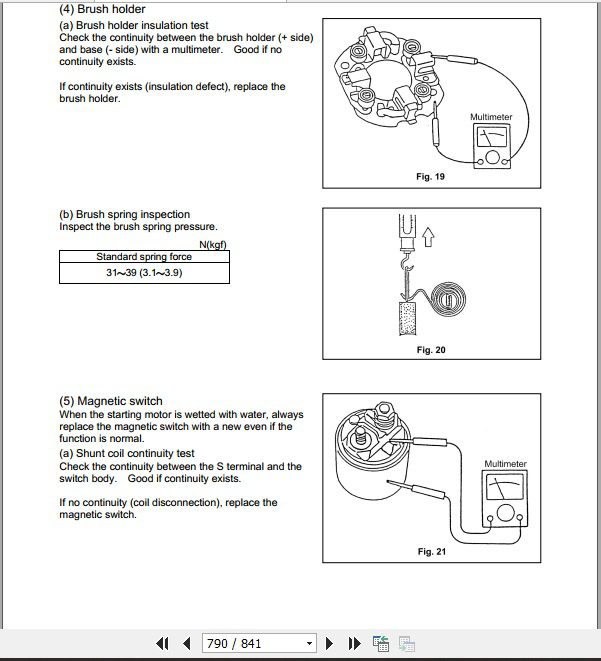 (4) Brush holder

(a) Brush holder insulation test
Check the continuity between the brush holder (+ side) and base (- side) with a multimeter. Good if no continuity exists.

If continuity exists (insulation defect), replace the brush holder.

Multimeter

Fig. 19

(b) Brush spring inspection
Inspect the brush spring pressure.

N(kgf)

| Standard spring force |
|---|
| 31~39 (3.1~3.9) |

Fig. 20

(5) Magnetic switch
When the starting motor is wetted with water, always replace the magnetic switch with a new even if the function is normal.

(a) Shunt coil continuity test
Check the continuity between the S terminal and the switch body. Good if continuity exists.

If no continuity (coil disconnection), replace the magnetic switch.

Multimeter

Fig. 21

790 / 841