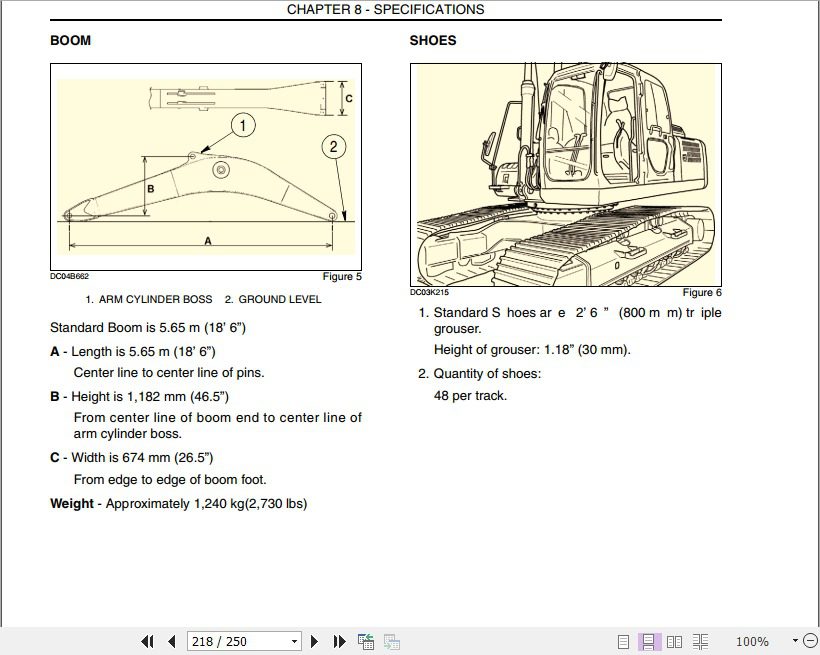 CHAPTER 8 - SPECIFICATIONS

BOOM

C

1

2

B

A

DC04B662

Figure 5

1. ARM CYLINDER BOSS 2. GROUND LEVEL

Standard Boom is 5.65 m (18' 6")

A - Length is 5.65 m (18' 6")

Center line to center line of pins.

B - Height is 1,182 mm (46.5")

From center line of boom end to center line of arm cylinder boss.

C - Width is 674 mm (26.5")

From edge to edge of boom foot.

Weight - Approximately 1,240 kg(2,730 lbs)

SHOES

DC03K215

Figure 6

1. Standard S hoes ar e 2' 6 " (800 m m) tr iple grouser.

Height of grouser: 1.18" (30 mm).

2. Quantity of shoes:

48 per track.

218 / 250

100%