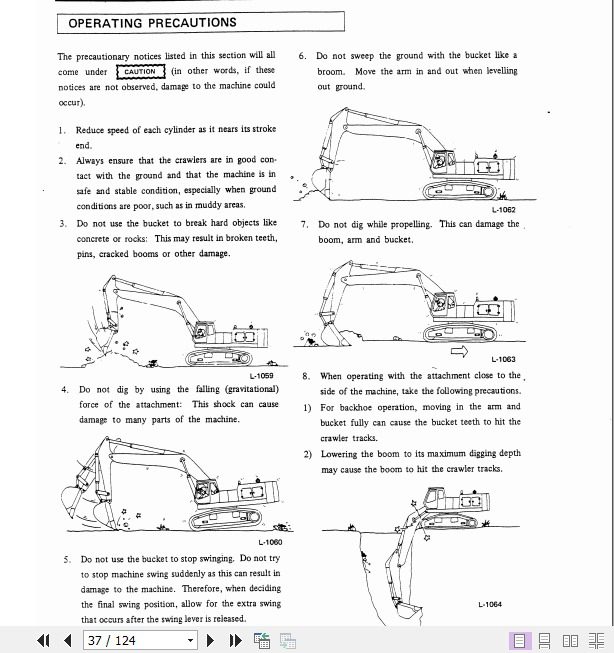 OPERATING PRECAUTIONS

The precautionary notices listed in this section will all come under CAUTION (in other words, if these notices are not observed, damage to the machine could occur).

1. Reduce speed of each cylinder as it nears its stroke end.

2. Always ensure that the crawlers are in good contact with the ground and that the machine is in safe and stable condition, especially when ground conditions are poor, such as in muddy areas.

3. Do not use the bucket to break hard objects like concrete or rocks: This may result in broken teeth, pins, cracked booms or other damage.

L-1059

4. Do not dig by using the falling (gravitational) force of the attachment: This shock can cause damage to many parts of the machine.

L-1060

5. Do not use the bucket to stop swinging. Do not try to stop machine swing suddenly as this can result in damage to the machine. Therefore, when deciding the final swing position, allow for the extra swing that occurs after the swing lever is released.

6. Do not sweep the ground with the bucket like a broom. Move the arm in and out when levelling out ground.

L-1062

7. Do not dig while propelling. This can damage the boom, arm and bucket.

L-1063

8. When operating with the attachment close to the side of the machine, take the following precautions.

1) For backhoe operation, moving in the arm and bucket fully can cause the bucket teeth to hit the crawler tracks.

2) Lowering the boom to its maximum digging depth may cause the boom to hit the crawler tracks.

L-1064

37 / 124