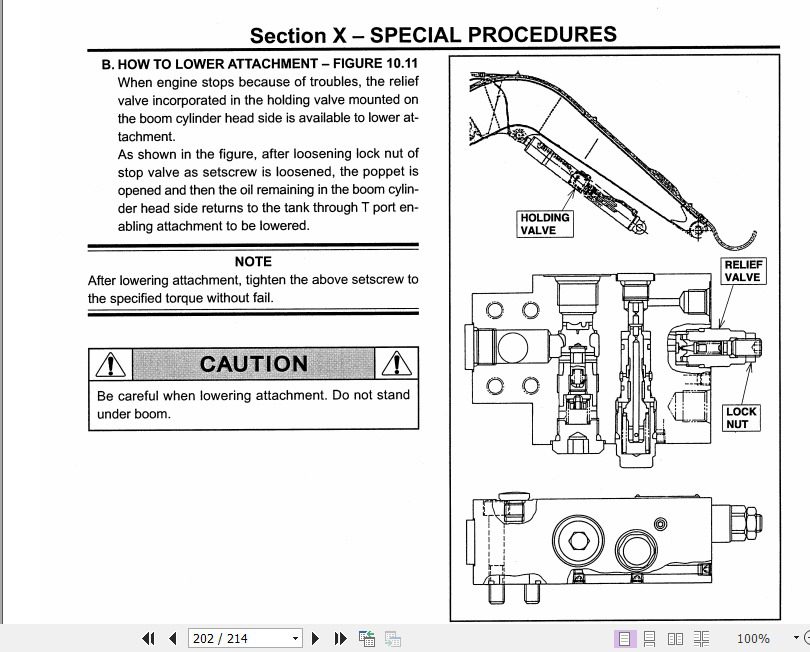 Section X – SPECIAL PROCEDURES

B. HOW TO LOWER ATTACHMENT – FIGURE 10.11

When engine stops because of troubles, the relief valve incorporated in the holding valve mounted on the boom cylinder head side is available to lower attachment.

As shown in the figure, after loosening lock nut of stop valve as setscrew is loosened, the poppet is opened and then the oil remaining in the boom cylinder head side returns to the tank through T port enabling attachment to be lowered.

NOTE

After lowering attachment, tighten the above setscrew to the specified torque without fail.

CAUTION

Be careful when lowering attachment. Do not stand under boom.

HOLDING VALVE

RELIEF VALVE

LOCK NUT

202 / 214

100%