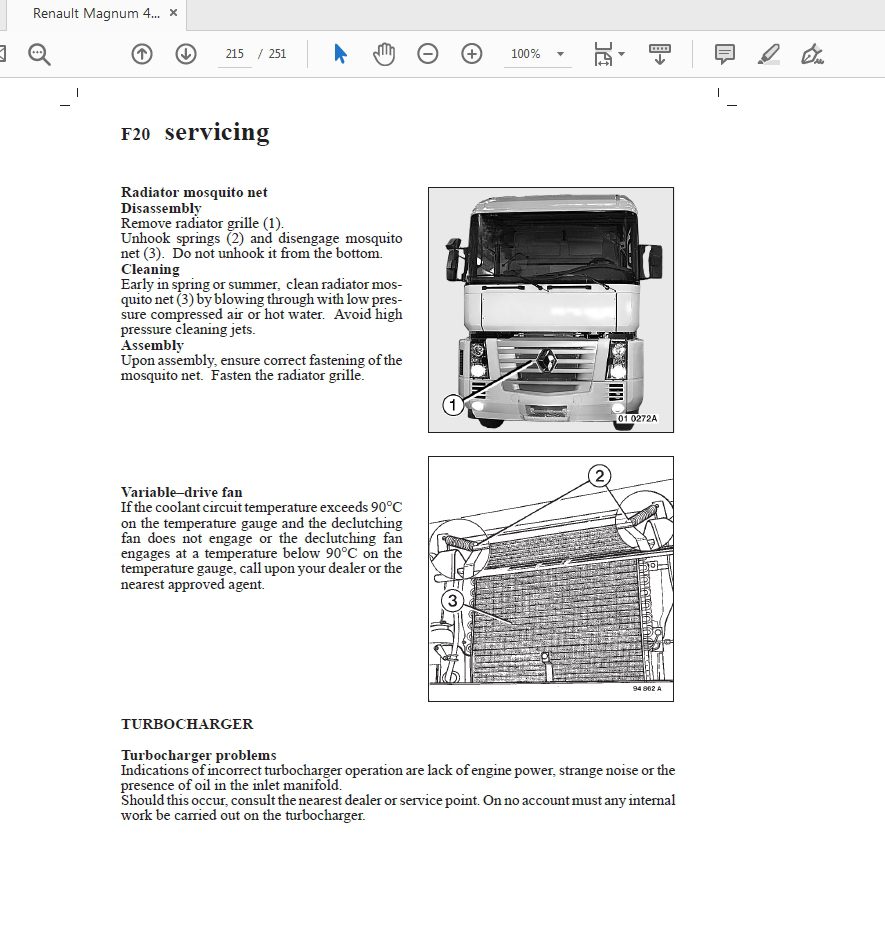 Renault Magnum 4... ×

215 / 251

100%

F20 servicing

Radiator mosquito net
Disassembly
Remove radiator grille (1).
Unhook springs (2) and disengage mosquito net (3). Do not unhook it from the bottom.
Cleaning
Early in spring or summer, clean radiator mosquito net (3) by blowing through with low pressure compressed air or hot water. Avoid high pressure cleaning jets.
Assembly
Upon assembly, ensure correct fastening of the mosquito net. Fasten the radiator grille.

1

01 0272A

Variable–drive fan
If the coolant circuit temperature exceeds 90°C on the temperature gauge and the declutching fan does not engage or the declutching fan engages at a temperature below 90°C on the temperature gauge, call upon your dealer or the nearest approved agent.

2

3

94 862 A

TURBOCHARGER

Turbocharger problems
Indications of incorrect turbocharger operation are lack of engine power, strange noise or the presence of oil in the inlet manifold.
Should this occur, consult the nearest dealer or service point. On no account must any internal work be carried out on the turbocharger.