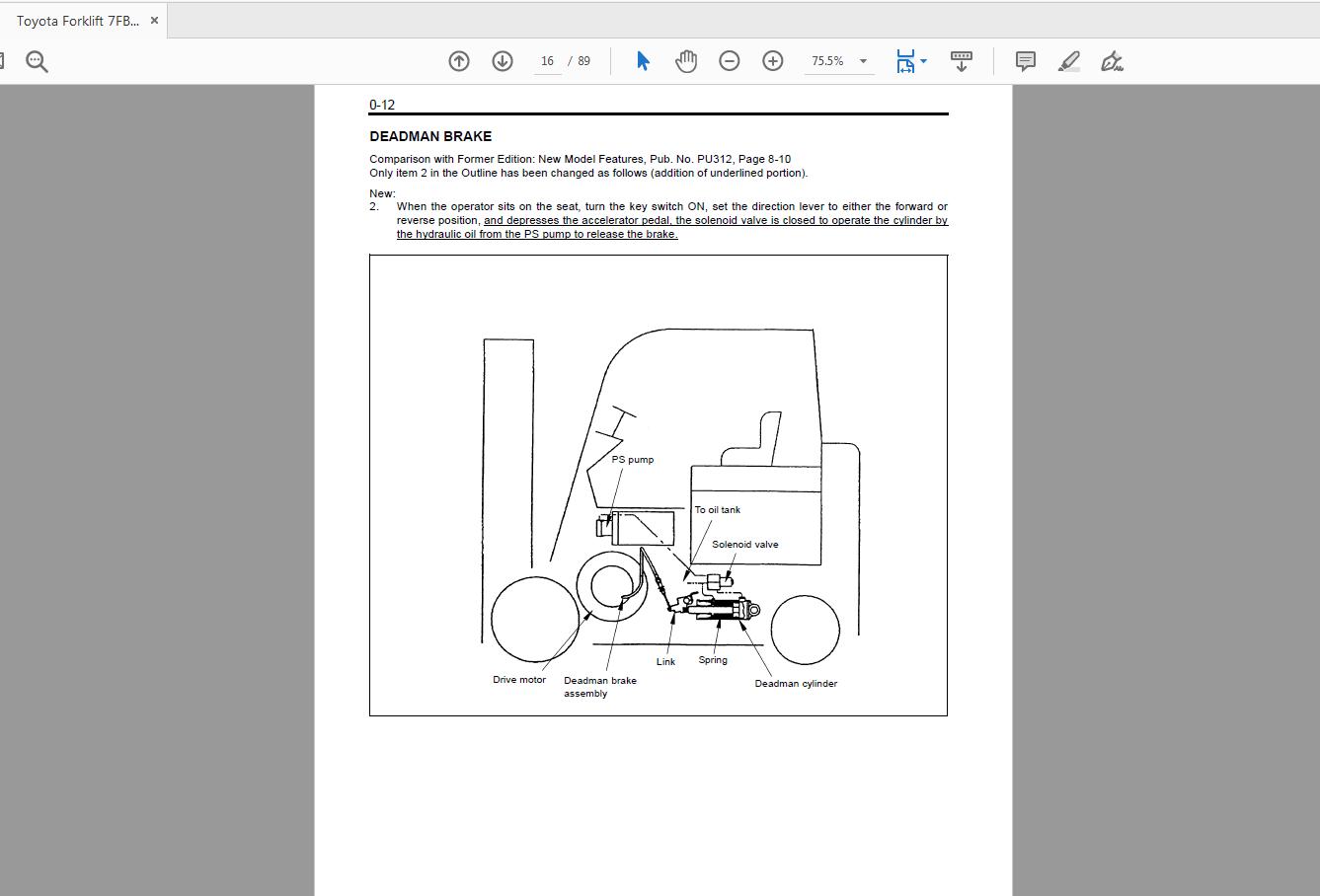 Toyota Forklift 7FB... ×

16 / 89

75.5%

0-12

DEADMAN BRAKE

Comparison with Former Edition: New Model Features, Pub. No. PU312, Page 8-10
Only item 2 in the Outline has been changed as follows (addition of underlined portion).

New:
2. When the operator sits on the seat, turn the key switch ON, set the direction lever to either the forward or reverse position, and depresses the accelerator pedal, the solenoid valve is closed to operate the cylinder by the hydraulic oil from the PS pump to release the brake.

PS pump

To oil tank

Solenoid valve

Link

Spring

Drive motor

Deadman brake assembly

Deadman cylinder