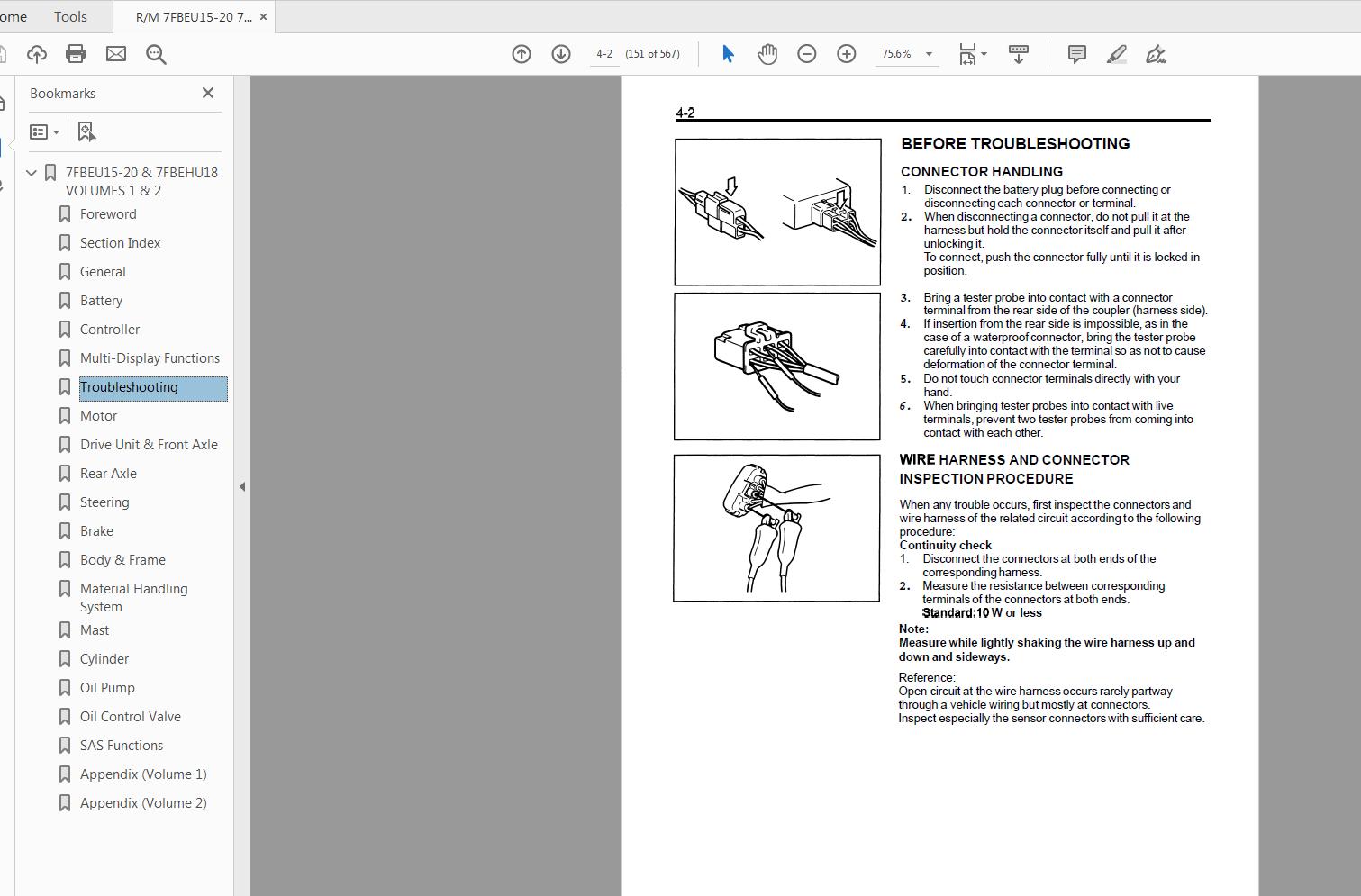 ome Tools R/M 7FBEU15-20 7... ×

4-2 (151 of 567) 75.6%

Bookmarks ×

7FBEU15-20 & 7FBEHU18 VOLUMES 1 & 2
Foreword
Section Index
General
Battery
Controller
Multi-Display Functions
Troubleshooting
Motor
Drive Unit & Front Axle
Rear Axle
Steering
Brake
Body & Frame
Material Handling System
Mast
Cylinder
Oil Pump
Oil Control Valve
SAS Functions
Appendix (Volume 1)
Appendix (Volume 2)

4-2

BEFORE TROUBLESHOOTING

CONNECTOR HANDLING

1. Disconnect the battery plug before connecting or disconnecting each connector or terminal.
2. When disconnecting a connector, do not pull it at the harness but hold the connector itself and pull it after unlocking it.
To connect, push the connector fully until it is locked in position.
3. Bring a tester probe into contact with a connector terminal from the rear side of the coupler (harness side).
4. If insertion from the rear side is impossible, as in the case of a waterproof connector, bring the tester probe carefully into contact with the terminal so as not to cause deformation of the connector terminal.
5. Do not touch connector terminals directly with your hand.
6. When bringing tester probes into contact with live terminals, prevent two tester probes from coming into contact with each other.

WIRE HARNESS AND CONNECTOR INSPECTION PROCEDURE

When any trouble occurs, first inspect the connectors and wire harness of the related circuit according to the following procedure:
Continuity check
1. Disconnect the connectors at both ends of the corresponding harness.
2. Measure the resistance between corresponding terminals of the connectors at both ends.
Standard:10 W or less
Note:
Measure while lightly shaking the wire harness up and down and sideways.

Reference:
Open circuit at the wire harness occurs rarely partway through a vehicle wiring but mostly at connectors.
Inspect especially the sensor connectors with sufficient care.