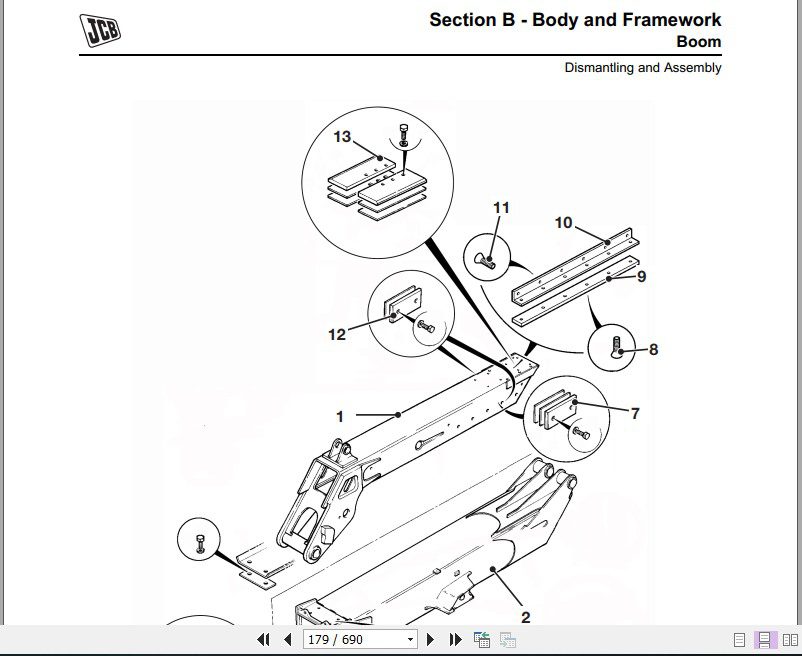 JCB

Section B - Body and Framework
Boom

Dismantling and Assembly

13
11
10
9
12
8
1
7
2

179 / 690