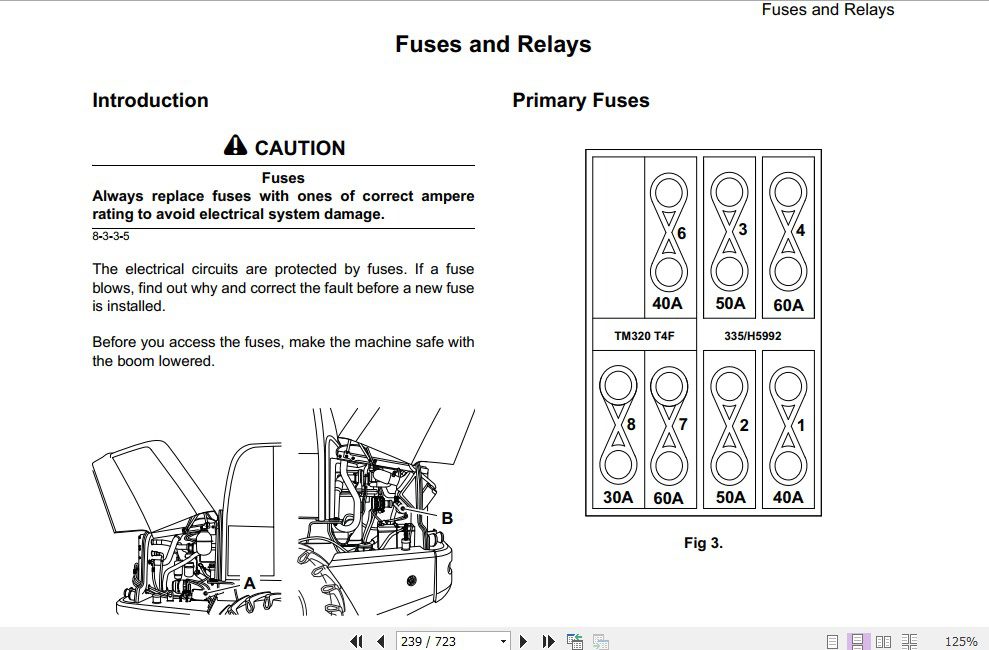 Fuses and Relays

Fuses and Relays

Introduction

CAUTION

Fuses

Always replace fuses with ones of correct ampere rating to avoid electrical system damage.

8-3-3-5

The electrical circuits are protected by fuses. If a fuse blows, find out why and correct the fault before a new fuse is installed.

Before you access the fuses, make the machine safe with the boom lowered.

A

B

Primary Fuses

6
40A

3
50A

4
60A

TM320 T4F

335/H5992

8
30A

7
60A

2
50A

1
40A

Fig 3.

239 / 723

125%