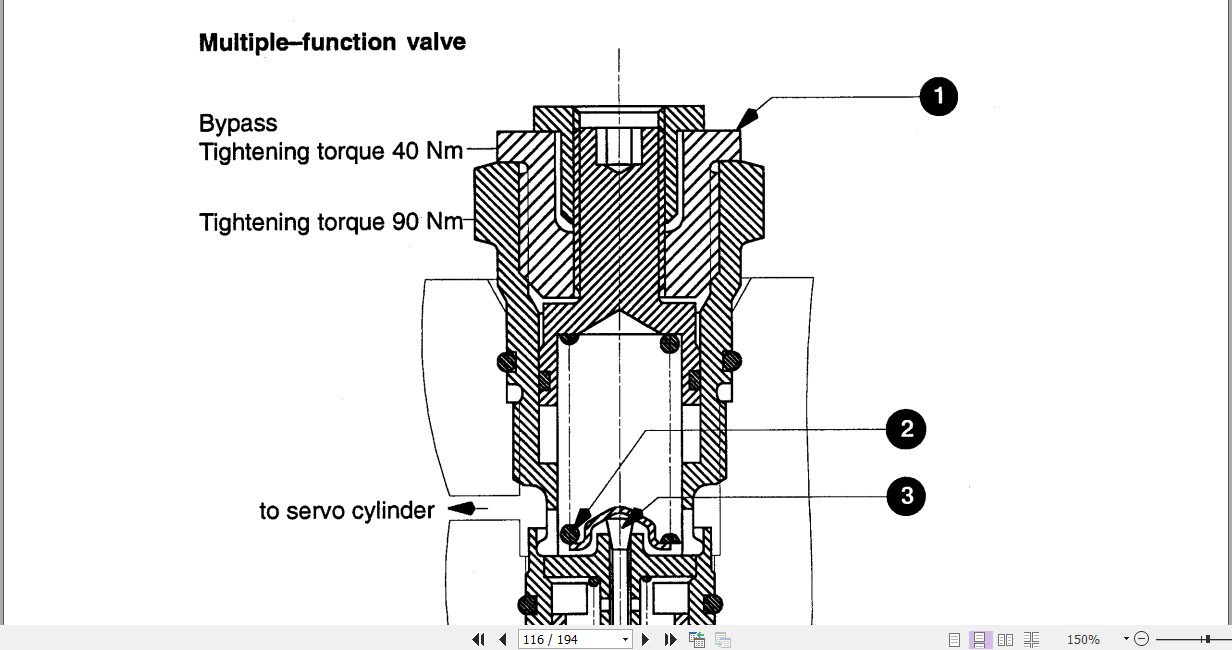 Multiple–function valve

Bypass
Tightening torque 40 Nm

Tightening torque 90 Nm

1

2

3

to servo cylinder

116 / 194

150%