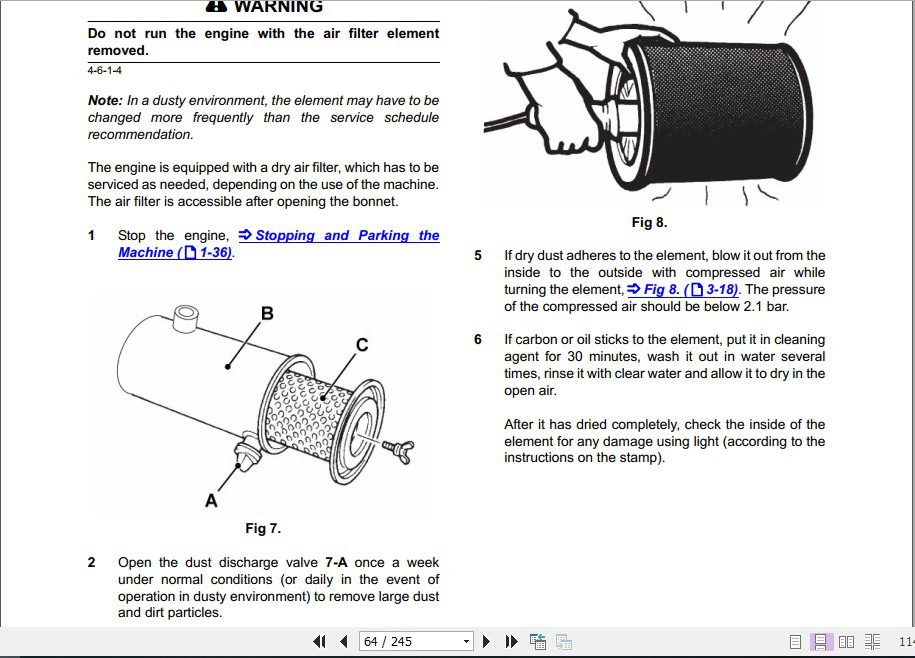 WARNING

Do not run the engine with the air filter element removed.

4-6-1-4

Note: In a dusty environment, the element may have to be changed more frequently than the service schedule recommendation.

The engine is equipped with a dry air filter, which has to be serviced as needed, depending on the use of the machine. The air filter is accessible after opening the bonnet.

1 Stop the engine, ⇒ Stopping and Parking the Machine ( 1-36).

B

C

A

Fig 7.

2 Open the dust discharge valve 7-A once a week under normal conditions (or daily in the event of operation in dusty environment) to remove large dust and dirt particles.

Fig 8.

5 If dry dust adheres to the element, blow it out from the inside to the outside with compressed air while turning the element, ⇒ Fig 8. ( 3-18). The pressure of the compressed air should be below 2.1 bar.

6 If carbon or oil sticks to the element, put it in cleaning agent for 30 minutes, wash it out in water several times, rinse it with clear water and allow it to dry in the open air.

After it has dried completely, check the inside of the element for any damage using light (according to the instructions on the stamp).

64 / 245

11