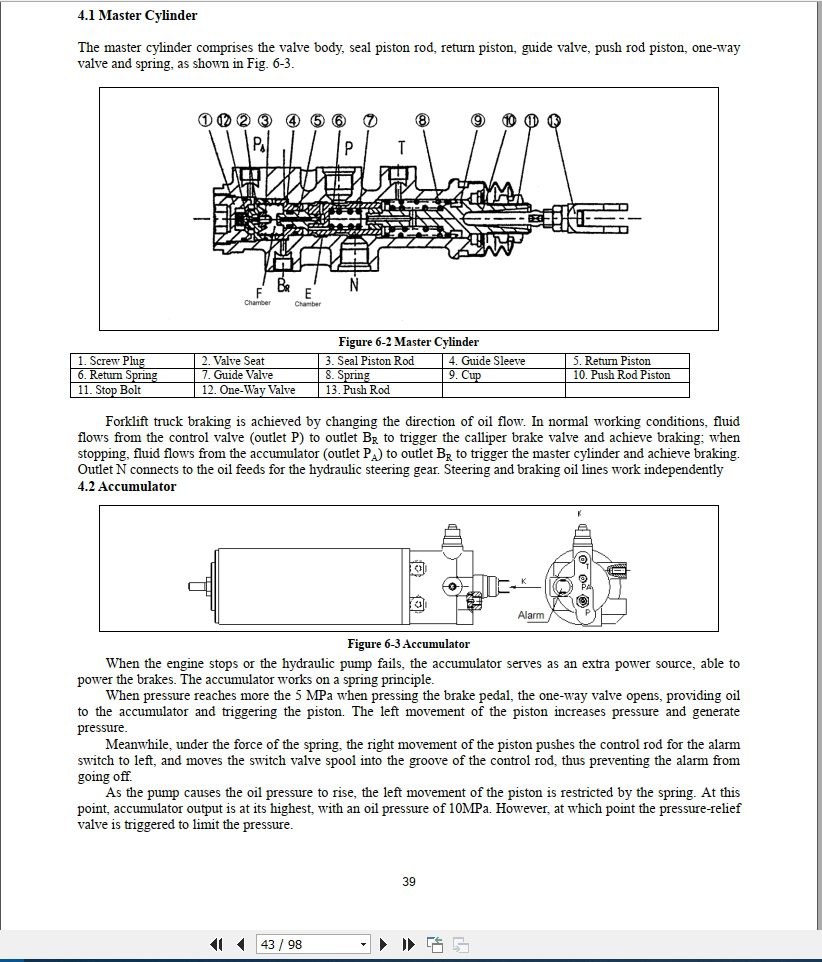 **4.1 Master Cylinder**

The master cylinder comprises the valve body, seal piston rod, return piston, guide valve, push rod piston, one-way valve and spring, as shown in Fig. 6-3.

① ⑫ ② ③ ④ ⑤ ⑥ ⑦ ⑧ ⑨ ⑩ ⑪ ⑬
$P_A$ P T
F Chamber $B_R$ E Chamber N

**Figure 6-2 Master Cylinder**

| 1. Screw Plug | 2. Valve Seat | 3. Seal Piston Rod | 4. Guide Sleeve | 5. Return Piston |
|---|---|---|---|---|
| 6. Return Spring | 7. Guide Valve | 8. Spring | 9. Cup | 10. Push Rod Piston |
| 11. Stop Bolt | 12. One-Way Valve | 13. Push Rod | | |

Forklift truck braking is achieved by changing the direction of oil flow. In normal working conditions, fluid flows from the control valve (outlet P) to outlet $B_R$ to trigger the calliper brake valve and achieve braking; when stopping, fluid flows from the accumulator (outlet $P_A$) to outlet $B_R$ to trigger the master cylinder and achieve braking. Outlet N connects to the oil feeds for the hydraulic steering gear. Steering and braking oil lines work independently
**4.2 Accumulator**

F
K
PA
P
Alarm

**Figure 6-3 Accumulator**

When the engine stops or the hydraulic pump fails, the accumulator serves as an extra power source, able to power the brakes. The accumulator works on a spring principle.
When pressure reaches more the 5 MPa when pressing the brake pedal, the one-way valve opens, providing oil to the accumulator and triggering the piston. The left movement of the piston increases pressure and generate pressure.
Meanwhile, under the force of the spring, the right movement of the piston pushes the control rod for the alarm switch to left, and moves the switch valve spool into the groove of the control rod, thus preventing the alarm from going off.
As the pump causes the oil pressure to rise, the left movement of the piston is restricted by the spring. At this point, accumulator output is at its highest, with an oil pressure of 10MPa. However, at which point the pressure-relief valve is triggered to limit the pressure.

39

43 / 98