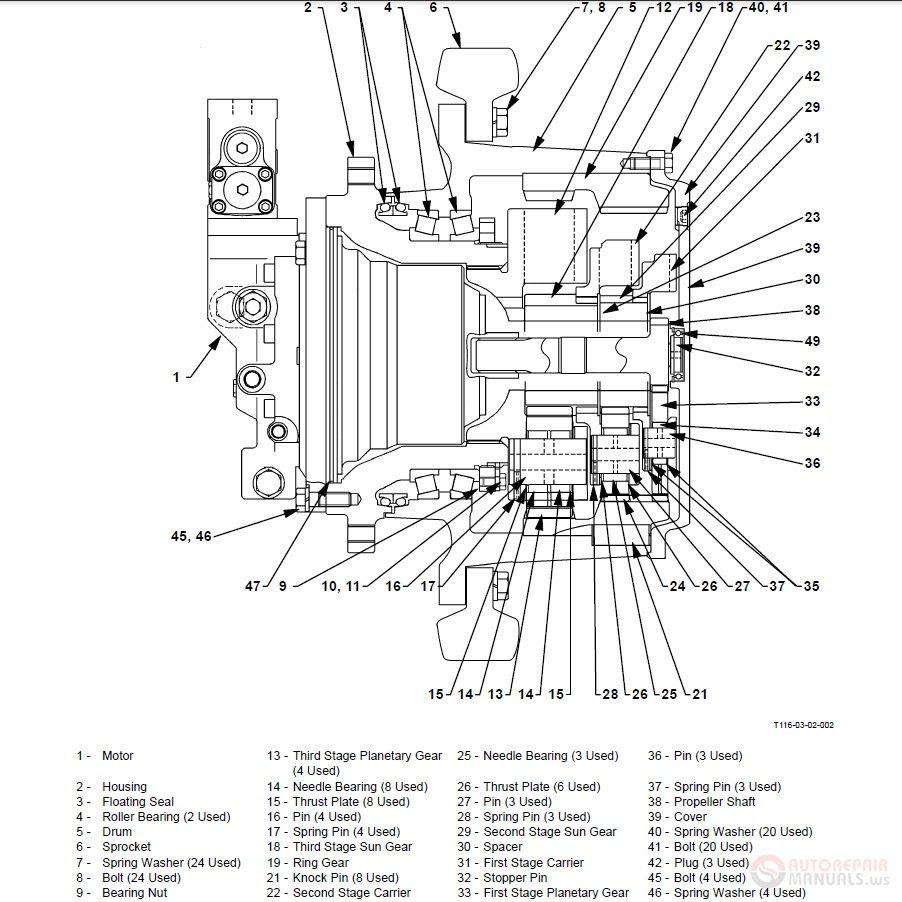 2 3 4 6 7, 8 5 12 19 18 40, 41
22 39
42
29
31
23
39
30
38
49
32
33
34
36
1
45, 46
47 9 10, 11 16 17 24 26 27 37 35
15 14 13 14 15 28 26 25 21

T116-03-02-002

1 - Motor
2 - Housing
3 - Floating Seal
4 - Roller Bearing (2 Used)
5 - Drum
6 - Sprocket
7 - Spring Washer (24 Used)
8 - Bolt (24 Used)
9 - Bearing Nut

13 - Third Stage Planetary Gear (4 Used)
14 - Needle Bearing (8 Used)
15 - Thrust Plate (8 Used)
16 - Pin (4 Used)
17 - Spring Pin (4 Used)
18 - Third Stage Sun Gear
19 - Ring Gear
21 - Knock Pin (8 Used)
22 - Second Stage Carrier

25 - Needle Bearing (3 Used)
26 - Thrust Plate (6 Used)
27 - Pin (3 Used)
28 - Spring Pin (3 Used)
29 - Second Stage Sun Gear
30 - Spacer
31 - First Stage Carrier
32 - Stopper Pin
33 - First Stage Planetary Gear

36 - Pin (3 Used)
37 - Spring Pin (3 Used)
38 - Propeller Shaft
39 - Cover
40 - Spring Washer (20 Used)
41 - Bolt (20 Used)
42 - Plug (3 Used)
45 - Bolt (4 Used)
46 - Spring Washer (4 Used)

AUTOREPAIR MANUALS.ws