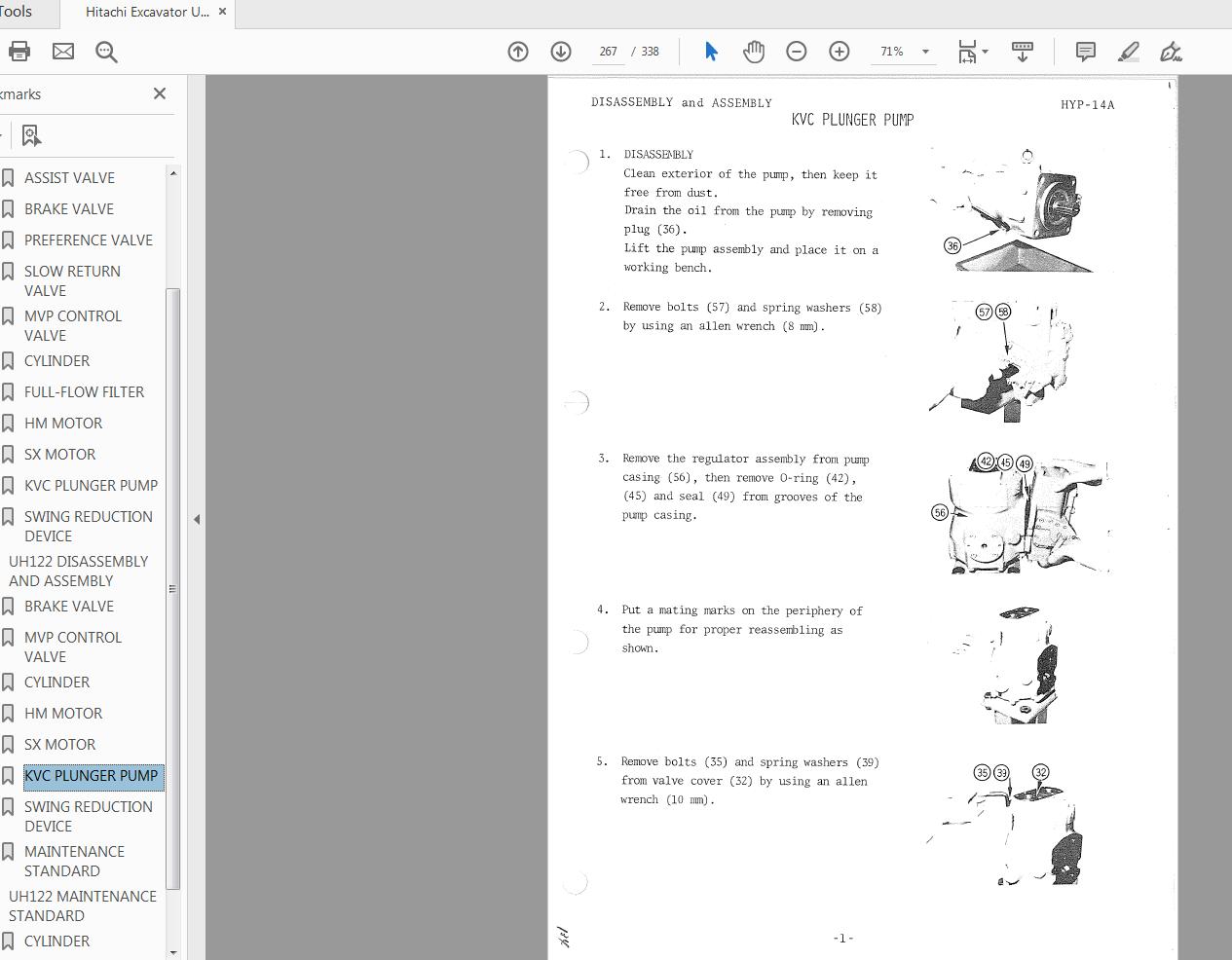 Tools

Hitachi Excavator U...

267 / 338

71%

kmarks

ASSIST VALVE
BRAKE VALVE
PREFERENCE VALVE
SLOW RETURN VALVE
MVP CONTROL VALVE
CYLINDER
FULL-FLOW FILTER
HM MOTOR
SX MOTOR
KVC PLUNGER PUMP
SWING REDUCTION DEVICE
UH122 DISASSEMBLY AND ASSEMBLY
BRAKE VALVE
MVP CONTROL VALVE
CYLINDER
HM MOTOR
SX MOTOR
KVC PLUNGER PUMP
SWING REDUCTION DEVICE
MAINTENANCE STANDARD
UH122 MAINTENANCE STANDARD
CYLINDER

DISASSEMBLY and ASSEMBLY

HYP-14A

KVC PLUNGER PUMP

1. DISASSEMBLY
Clean exterior of the pump, then keep it free from dust.
Drain the oil from the pump by removing plug (36).
Lift the pump assembly and place it on a working bench.

36

2. Remove bolts (57) and spring washers (58) by using an allen wrench (8 mm).

57 58

3. Remove the regulator assembly from pump casing (56), then remove O-ring (42), (45) and seal (49) from grooves of the pump casing.

42 45 49
56

4. Put a mating marks on the periphery of the pump for proper reassembling as shown.

5. Remove bolts (35) and spring washers (39) from valve cover (32) by using an allen wrench (10 mm).

35 39 32

-1-