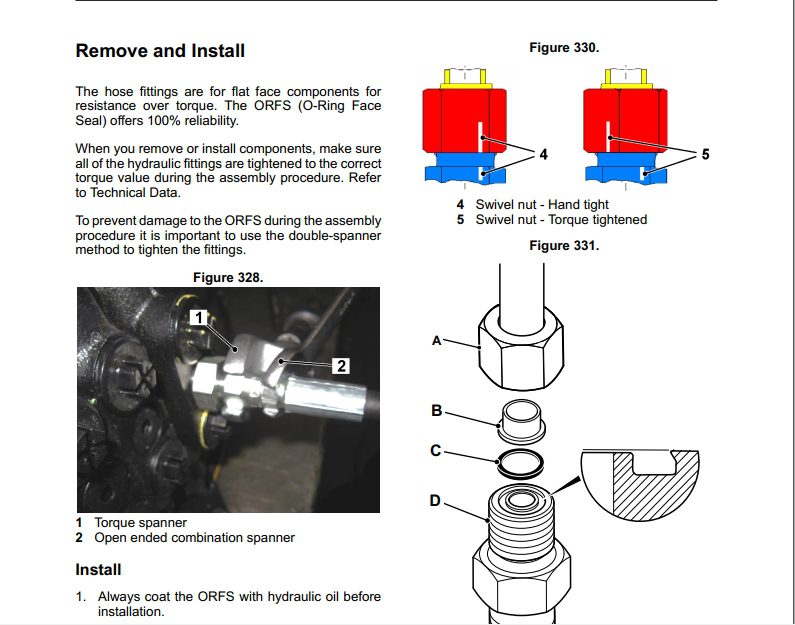 Remove and Install

The hose fittings are for flat face components for resistance over torque. The ORFS (O-Ring Face Seal) offers 100% reliability.

When you remove or install components, make sure all of the hydraulic fittings are tightened to the correct torque value during the assembly procedure. Refer to Technical Data.

To prevent damage to the ORFS during the assembly procedure it is important to use the double-spanner method to tighten the fittings.

Figure 328.

1
2

1 Torque spanner
2 Open ended combination spanner

Install

1. Always coat the ORFS with hydraulic oil before installation.

Figure 330.

4
5

4 Swivel nut - Hand tight
5 Swivel nut - Torque tightened

Figure 331.

A
B
C
D