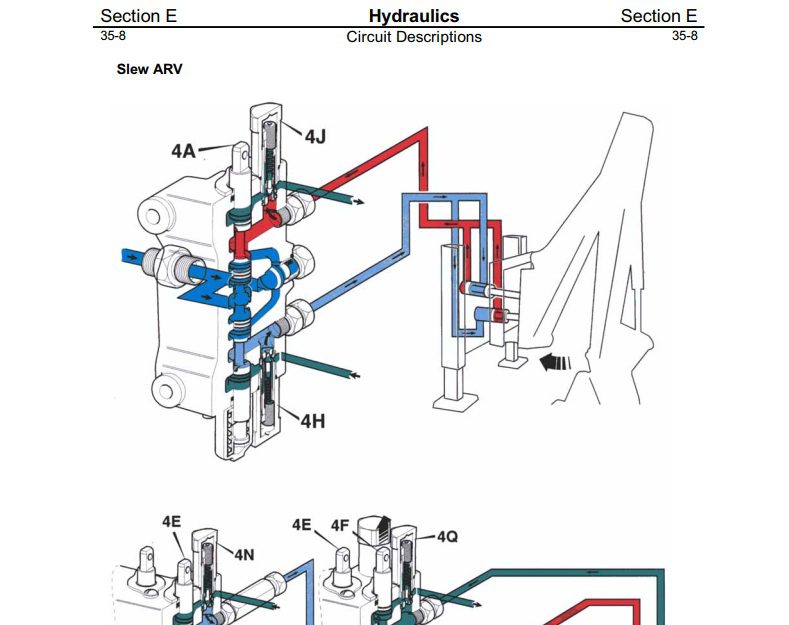 Section E Hydraulics Section E
35-8 Circuit Descriptions 35-8

Slew ARV

4A
4J
4H

4E
4N
4E
4F
4Q