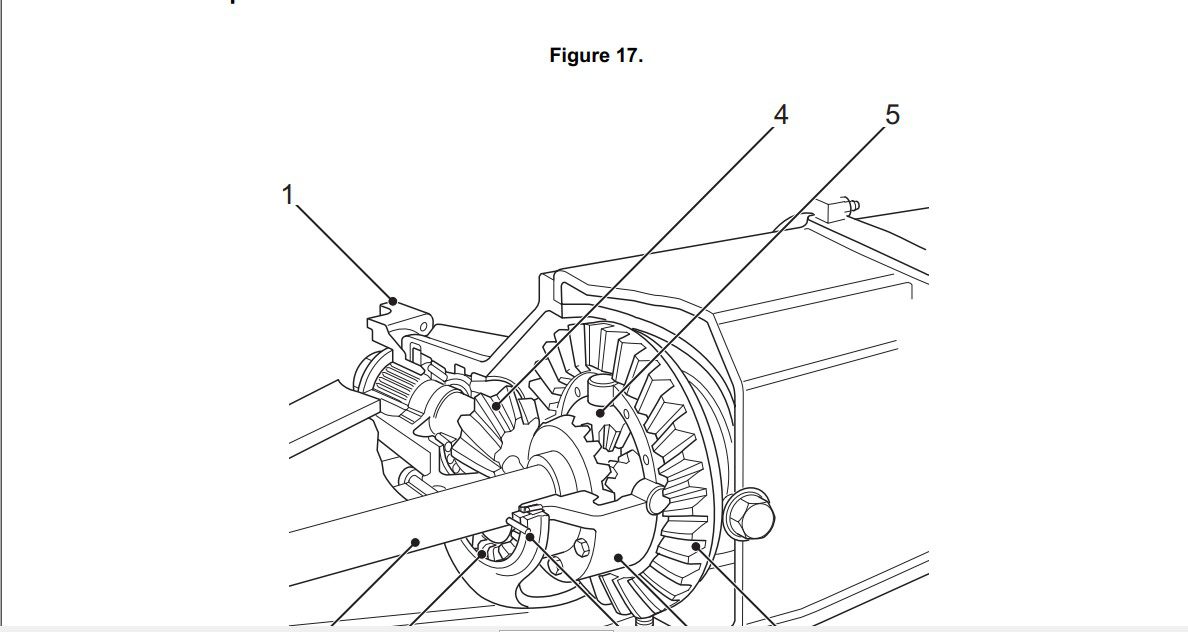 Figure 17.

4

5

1