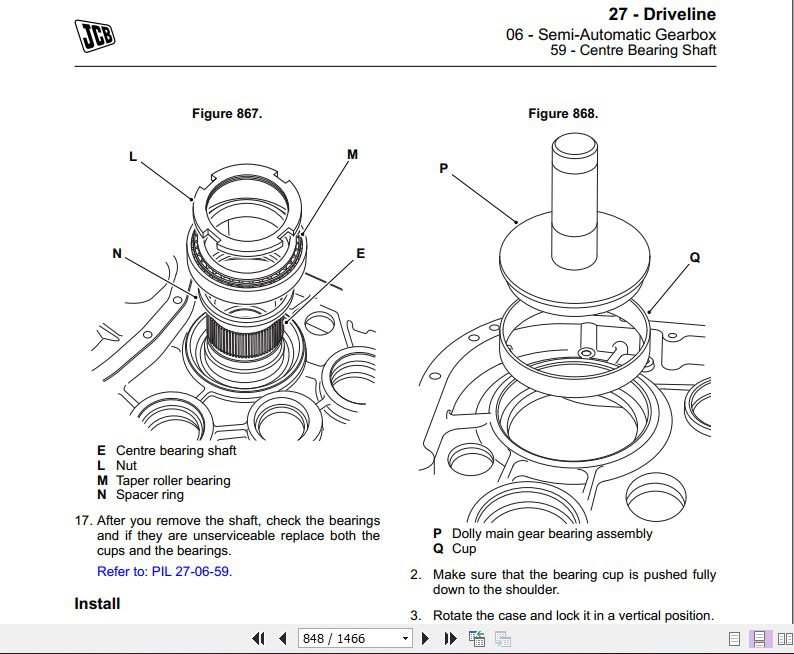 JCB

27 - Driveline
06 - Semi-Automatic Gearbox
59 - Centre Bearing Shaft

Figure 867.

L
M
N
E

E Centre bearing shaft
L Nut
M Taper roller bearing
N Spacer ring

17. After you remove the shaft, check the bearings and if they are unserviceable replace both the cups and the bearings.

Refer to: PIL 27-06-59.

Install

Figure 868.

P
Q

P Dolly main gear bearing assembly
Q Cup

2. Make sure that the bearing cup is pushed fully down to the shoulder.

3. Rotate the case and lock it in a vertical position.

848 / 1466