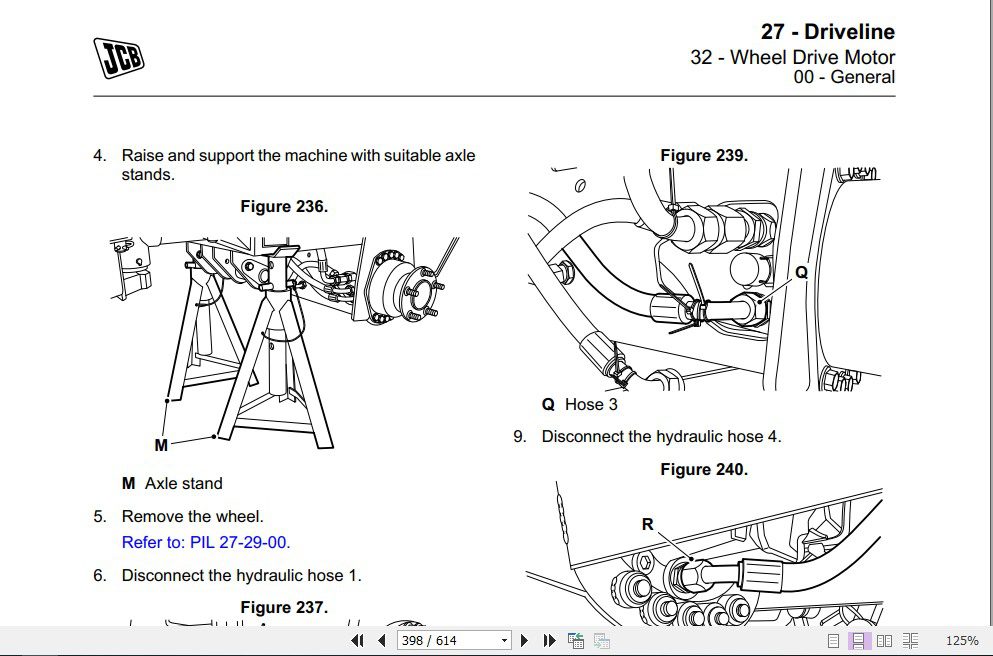 JCB

27 - Driveline
32 - Wheel Drive Motor
00 - General

4. Raise and support the machine with suitable axle stands.

Figure 236.

M

M Axle stand

5. Remove the wheel.
Refer to: PIL 27-29-00.

6. Disconnect the hydraulic hose 1.

Figure 237.

Figure 239.

Q

Q Hose 3

9. Disconnect the hydraulic hose 4.

Figure 240.

R

398 / 614

125%