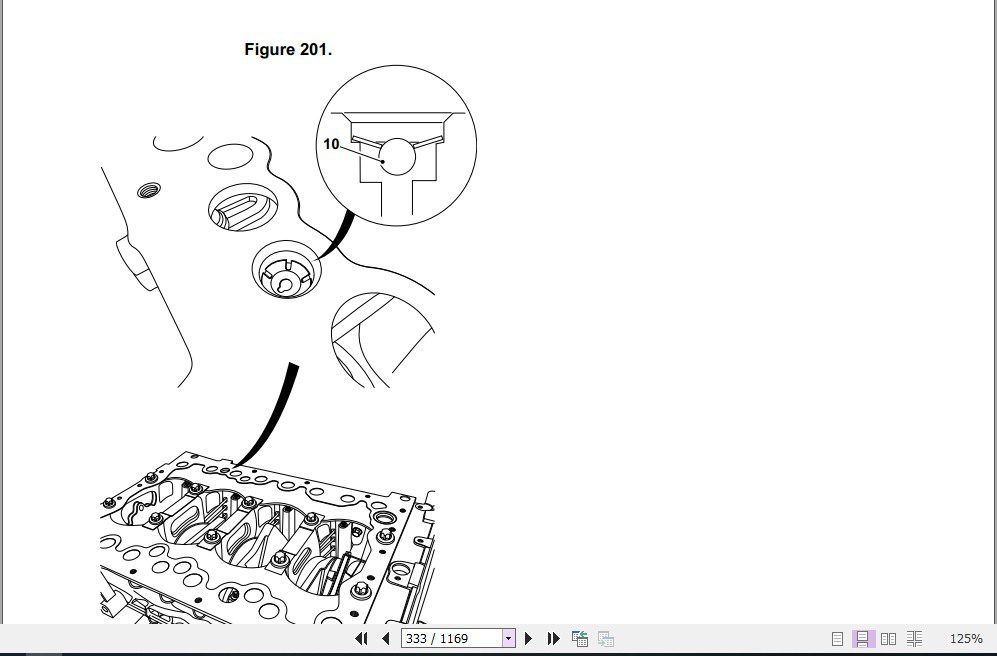 Figure 201.

10

333 / 1169

125%