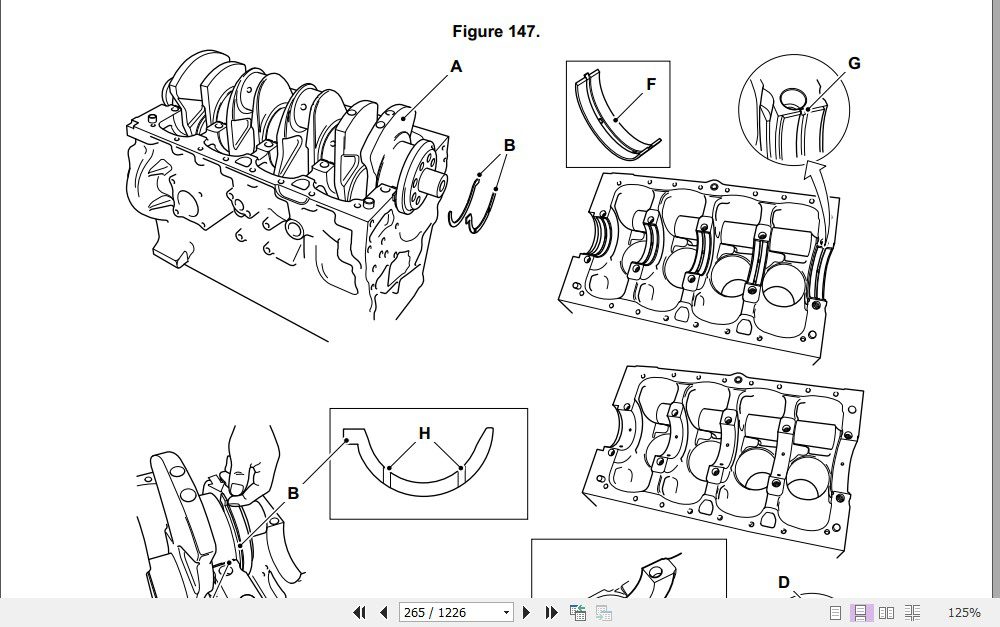 Figure 147.

A
B
F
G
H
B
D

265 / 1226
125%