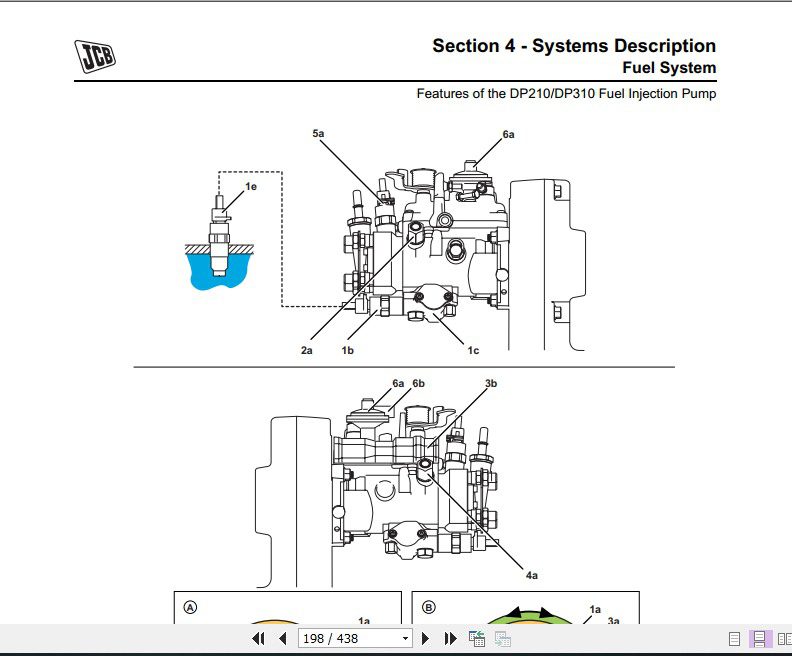 JCB

Section 4 - Systems Description
Fuel System

Features of the DP210/DP310 Fuel Injection Pump

5a
6a
1e
2a
1b
1c

6a 6b
3b
4a

A
1a

B
1a
3a

198 / 438