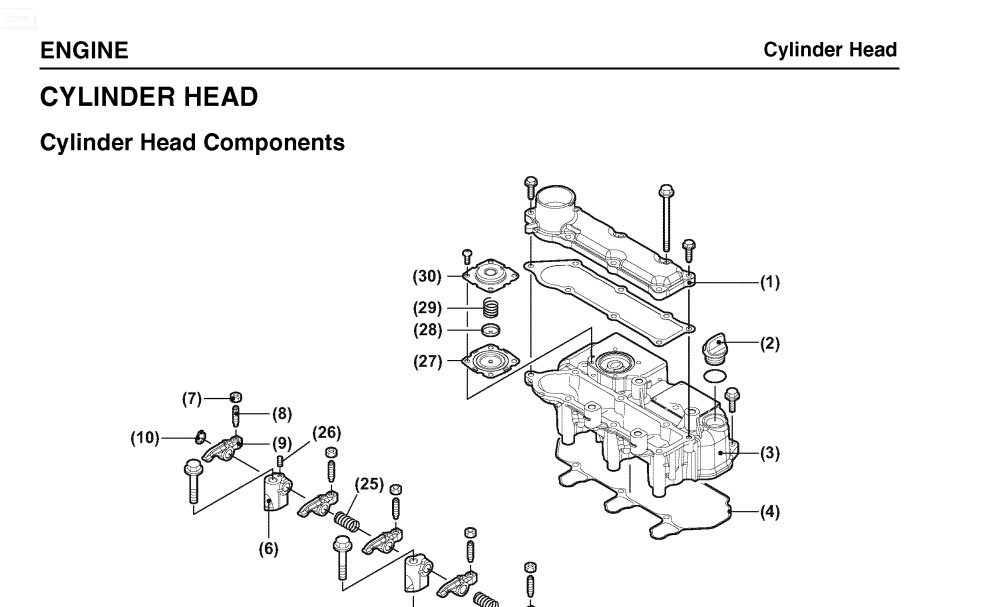 ENGINE

Cylinder Head

CYLINDER HEAD

Cylinder Head Components

(30)
(29)
(28)
(27)
(1)
(2)
(3)
(4)
(7)
(8)
(10)
(9)
(26)
(25)
(6)