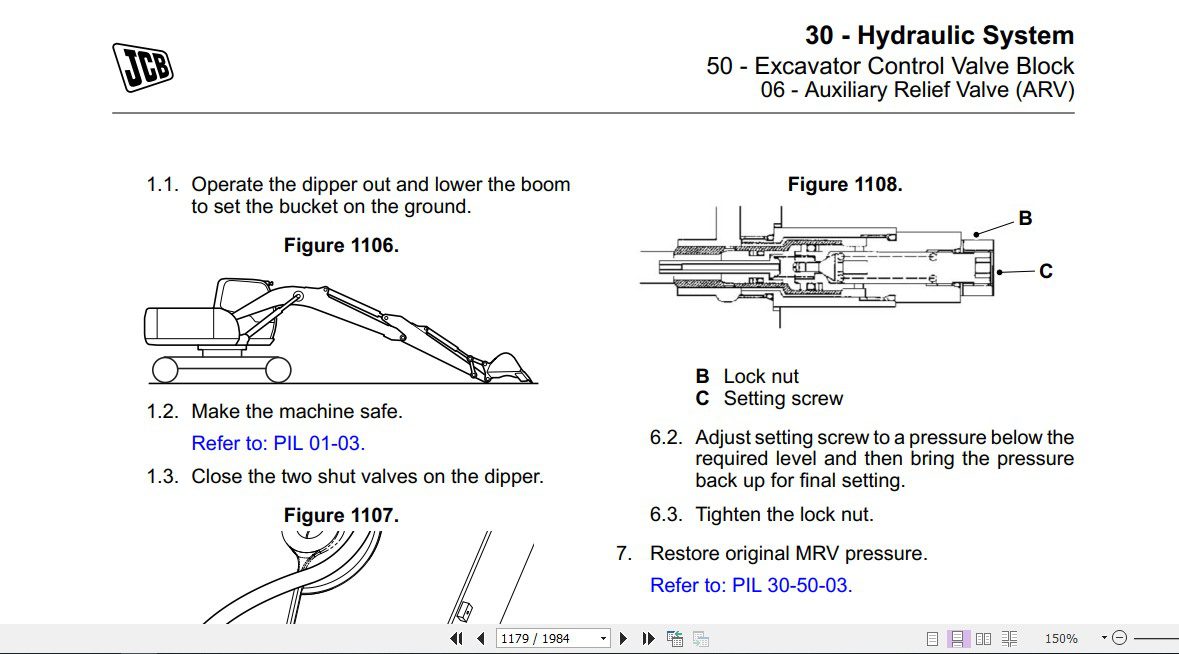 JCB

30 - Hydraulic System
50 - Excavator Control Valve Block
06 - Auxiliary Relief Valve (ARV)

1.1. Operate the dipper out and lower the boom to set the bucket on the ground.

Figure 1106.

1.2. Make the machine safe.

Refer to: PIL 01-03.

1.3. Close the two shut valves on the dipper.

Figure 1107.

Figure 1108.

B

C

B Lock nut
C Setting screw

6.2. Adjust setting screw to a pressure below the required level and then bring the pressure back up for final setting.

6.3. Tighten the lock nut.

7. Restore original MRV pressure.

Refer to: PIL 30-50-03.

1179 / 1984

150%