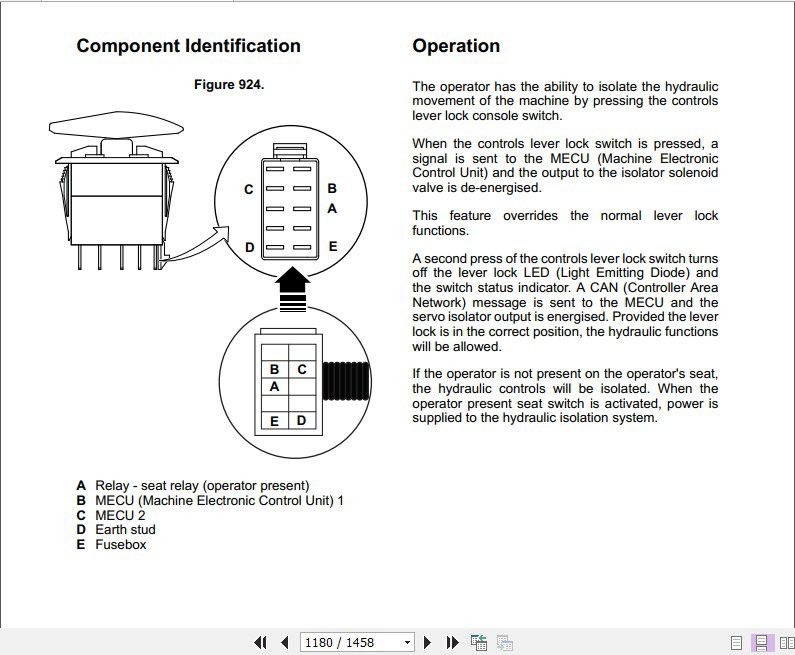 Component Identification

Figure 924.

C B A D E

B C A E D

A Relay - seat relay (operator present)
B MECU (Machine Electronic Control Unit) 1
C MECU 2
D Earth stud
E Fusebox

Operation

The operator has the ability to isolate the hydraulic movement of the machine by pressing the controls lever lock console switch.

When the controls lever lock switch is pressed, a signal is sent to the MECU (Machine Electronic Control Unit) and the output to the isolator solenoid valve is de-energised.

This feature overrides the normal lever lock functions.

A second press of the controls lever lock switch turns off the lever lock LED (Light Emitting Diode) and the switch status indicator. A CAN (Controller Area Network) message is sent to the MECU and the servo isolator output is energised. Provided the lever lock is in the correct position, the hydraulic functions will be allowed.

If the operator is not present on the operator's seat, the hydraulic controls will be isolated. When the operator present seat switch is activated, power is supplied to the hydraulic isolation system.

1180 / 1458