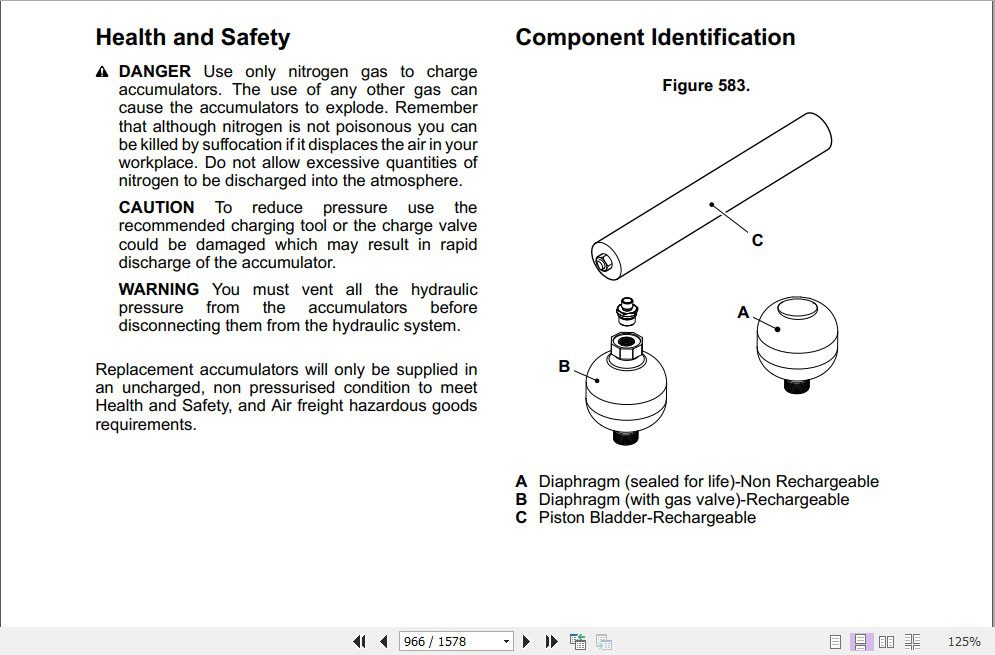 Health and Safety

DANGER Use only nitrogen gas to charge accumulators. The use of any other gas can cause the accumulators to explode. Remember that although nitrogen is not poisonous you can be killed by suffocation if it displaces the air in your workplace. Do not allow excessive quantities of nitrogen to be discharged into the atmosphere.

CAUTION To reduce pressure use the recommended charging tool or the charge valve could be damaged which may result in rapid discharge of the accumulator.

WARNING You must vent all the hydraulic pressure from the accumulators before disconnecting them from the hydraulic system.

Replacement accumulators will only be supplied in an uncharged, non pressurised condition to meet Health and Safety, and Air freight hazardous goods requirements.

Component Identification

Figure 583.

C

A

B

A Diaphragm (sealed for life)-Non Rechargeable
B Diaphragm (with gas valve)-Rechargeable
C Piston Bladder-Rechargeable

966 / 1578

125%