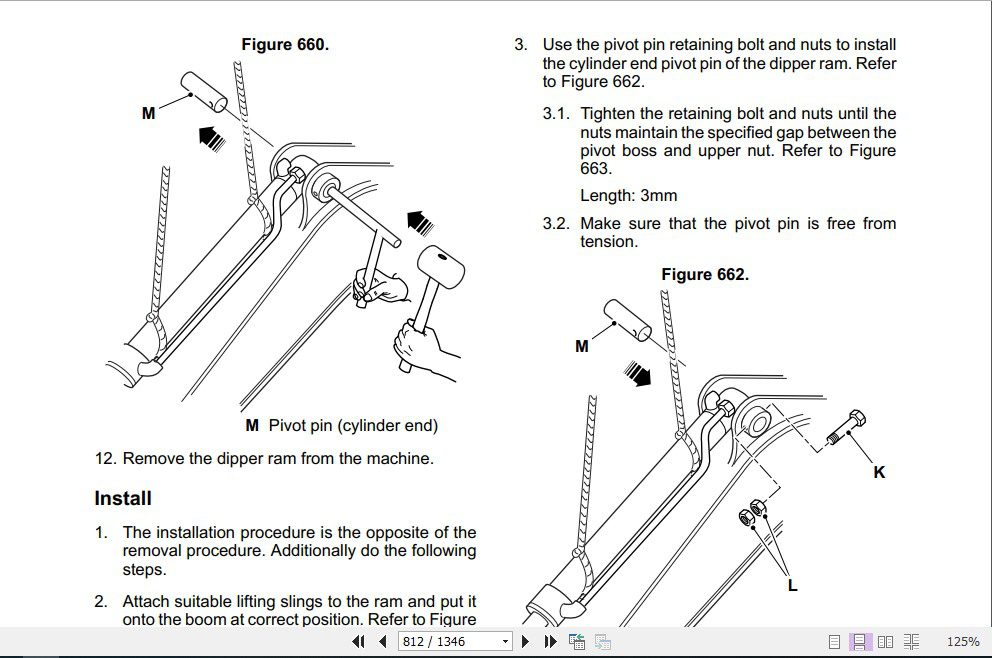 Figure 660.

M

M Pivot pin (cylinder end)

12. Remove the dipper ram from the machine.

Install

1. The installation procedure is the opposite of the removal procedure. Additionally do the following steps.

2. Attach suitable lifting slings to the ram and put it onto the boom at correct position. Refer to Figure

3. Use the pivot pin retaining bolt and nuts to install the cylinder end pivot pin of the dipper ram. Refer to Figure 662.

3.1. Tighten the retaining bolt and nuts until the nuts maintain the specified gap between the pivot boss and upper nut. Refer to Figure 663.

Length: 3mm

3.2. Make sure that the pivot pin is free from tension.

Figure 662.

M

K

L

812 / 1346

125%