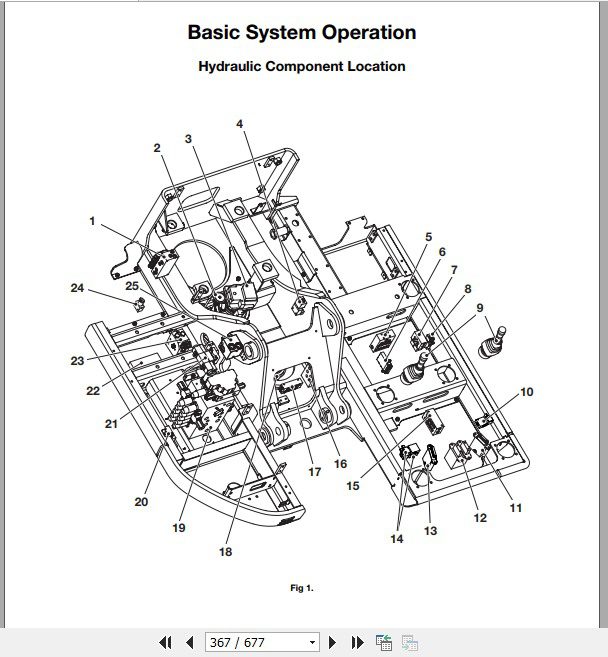 Basic System Operation

Hydraulic Component Location

4
3
2
1
5
6
7
8
9
24
25
23
22
21
10
20
19
18
17
16
15
14
13
12
11

Fig 1.

367 / 677